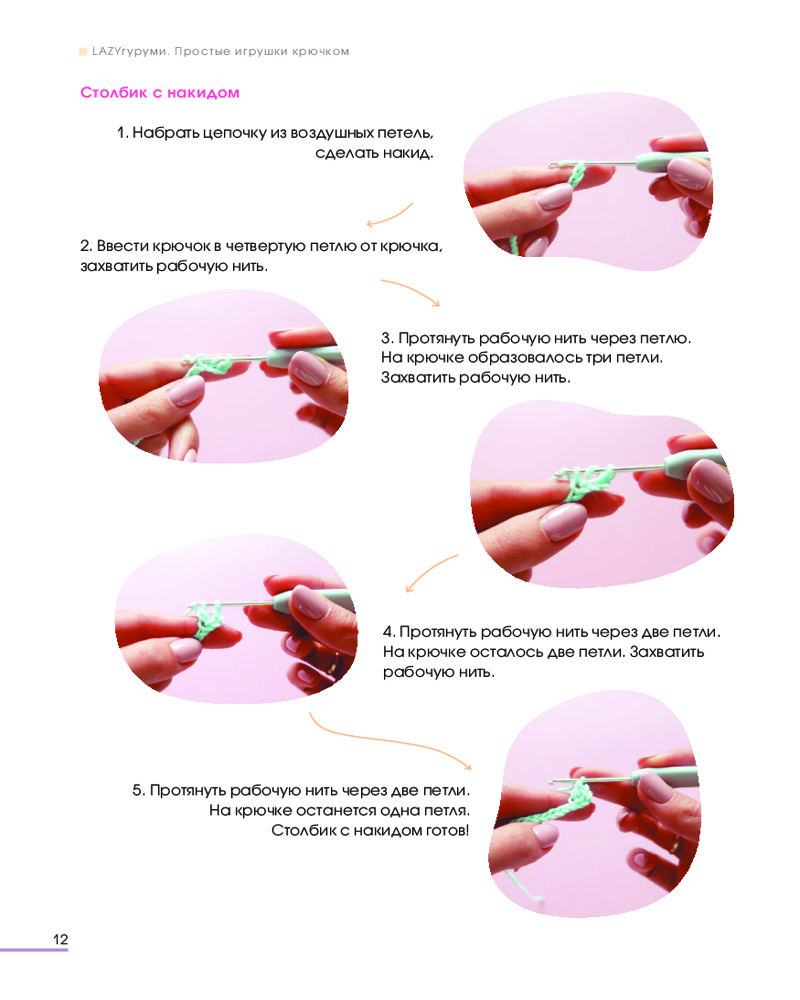 LAZYгуруми. Простые игрушки крючком

Столбик с накидом

1. Набрать цепочку из воздушных петель, сделать накид.

2. Ввести крючок в четвертую петлю от крючка, захватить рабочую нить.

3. Протянуть рабочую нить через петлю. На крючке образовалось три петли. Захватить рабочую нить.

4. Протянуть рабочую нить через две петли. На крючке осталось две петли. Захватить рабочую нить.

5. Протянуть рабочую нить через две петли. На крючке останется одна петля. Столбик с накидом готов!

12