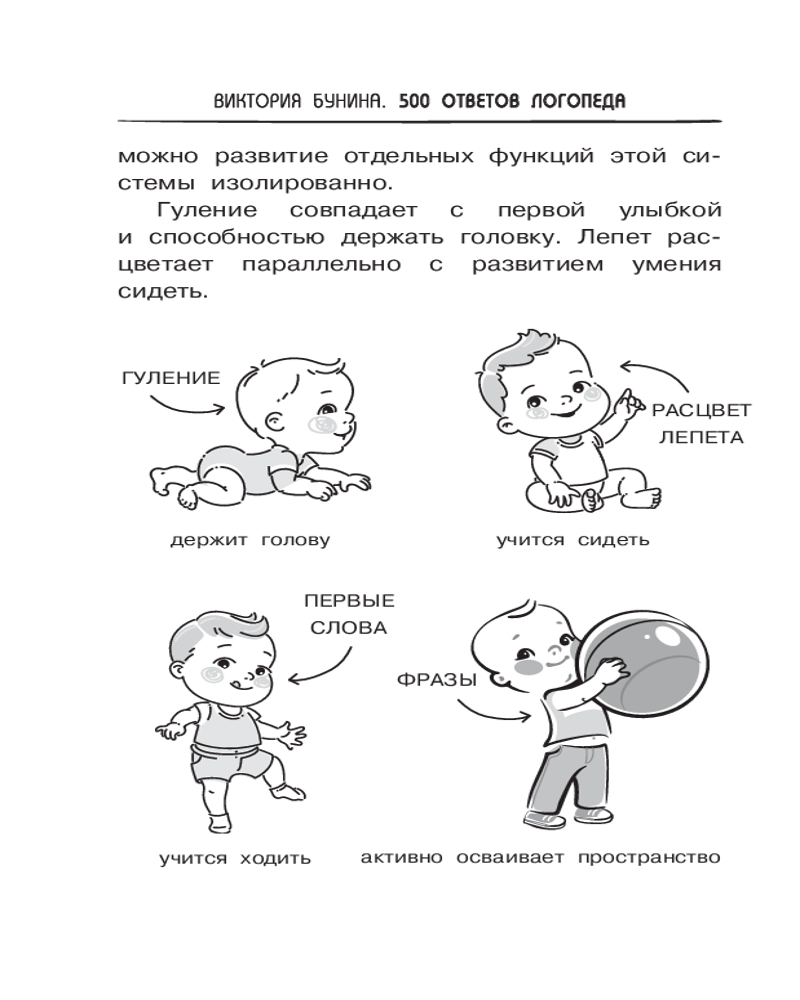 ВИКТОРИЯ БУНИНА. 500 ОТВЕТОВ ЛОГОПЕДА

можно развитие отдельных функций этой системы изолированно.

Гуление совпадает с первой улыбкой и способностью держать головку. Лепет расцветает параллельно с развитием умения сидеть.

ГУЛЕНИЕ

держит голову

РАСЦВЕТ ЛЕПЕТА

учится сидеть

ПЕРВЫЕ СЛОВА

учится ходить

ФРАЗЫ

активно осваивает пространство