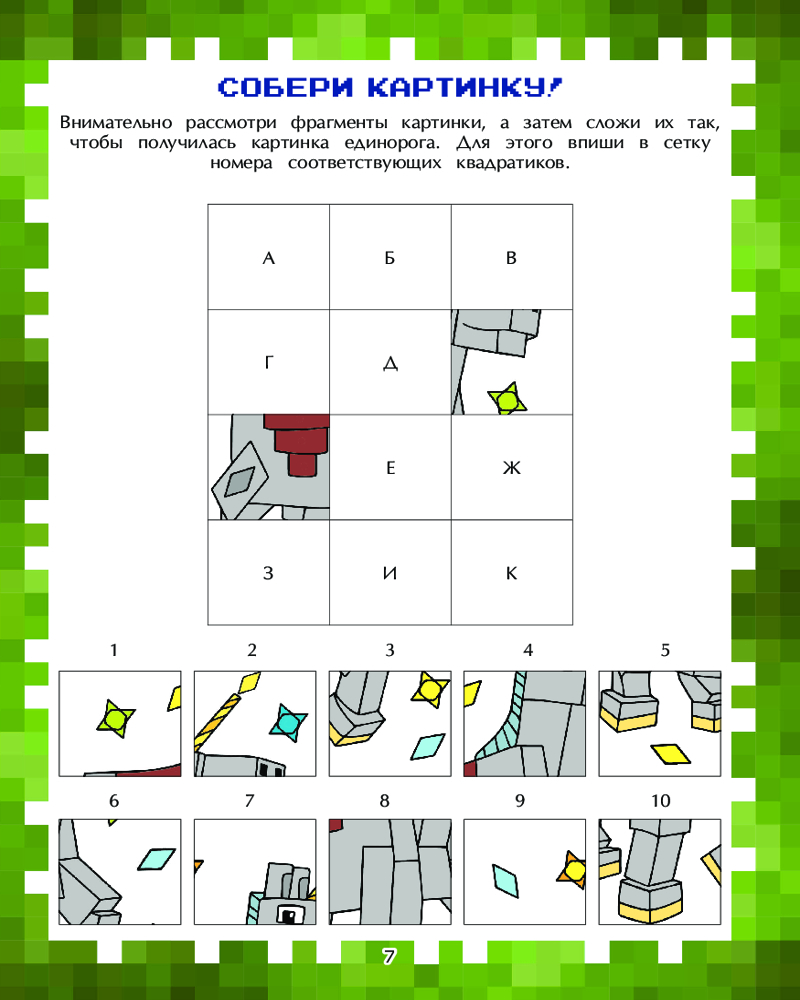 СОБЕРИ КАРТИНКУ!

Внимательно рассмотри фрагменты картинки, а затем сложи их так, чтобы получилась картинка единорога. Для этого впиши в сетку номера соответствующих квадратиков.

| А | Б | В |
|---|---|---|
| Г | Д | |
| | Е | Ж |
| З | И | К |

1 2 3 4 5

6 7 8 9 10

7