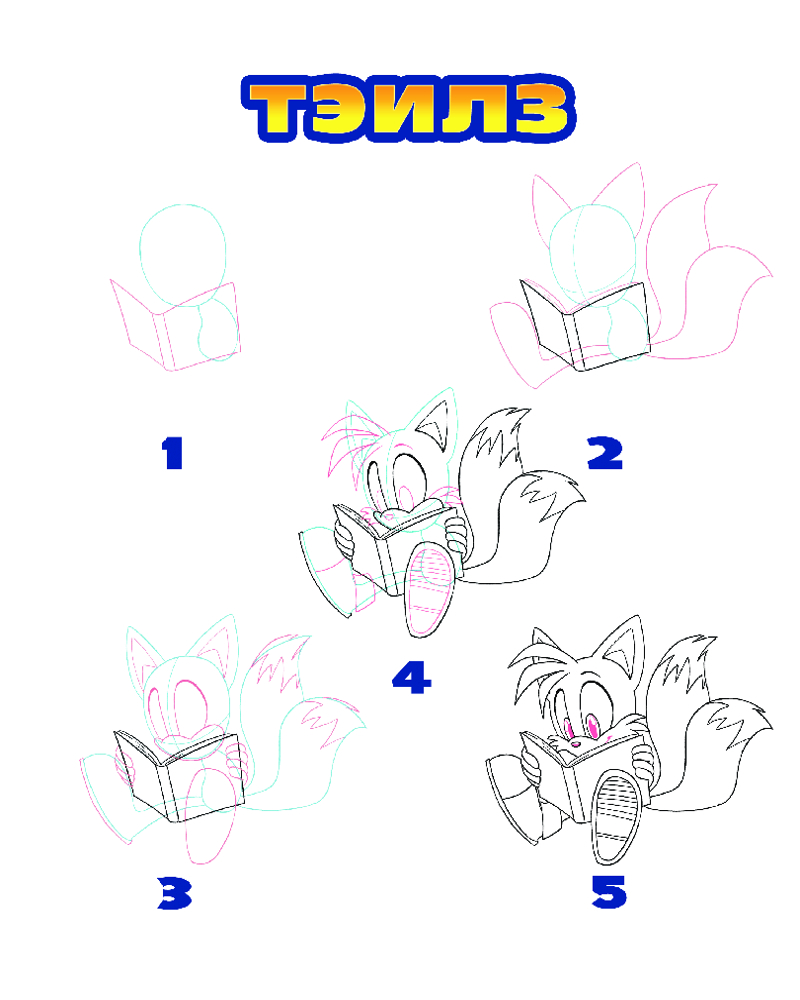 ТЭИЛЗ

1

2

4

3

5