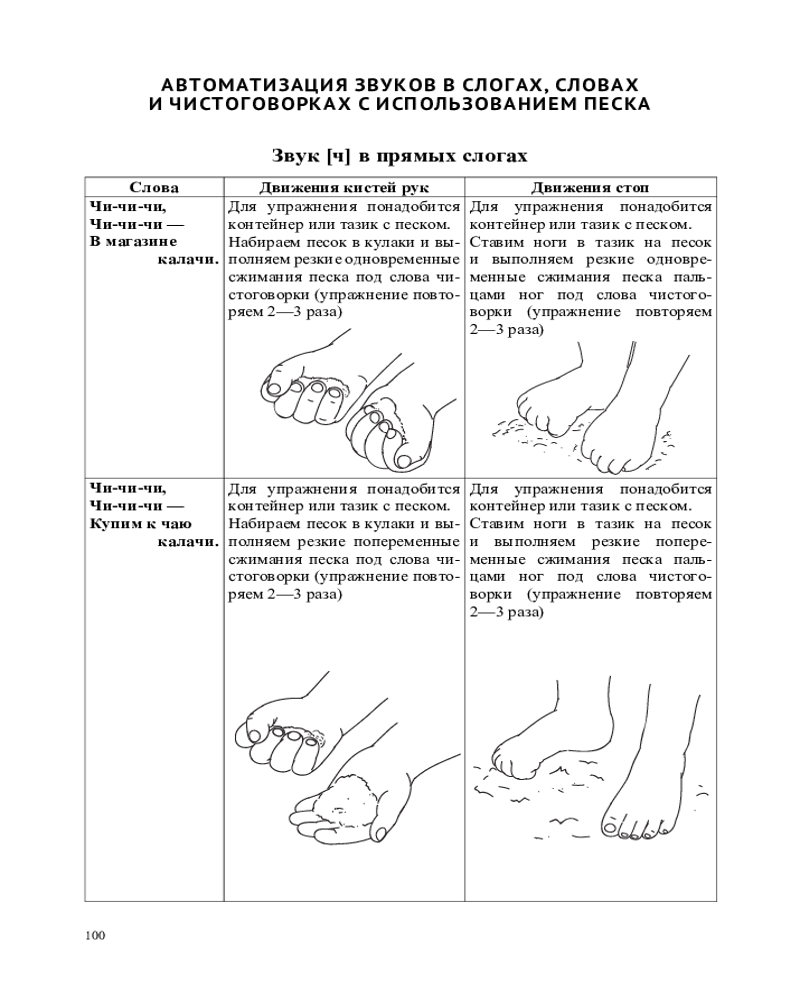 АВТОМАТИЗАЦИЯ ЗВУКОВ В СЛОГАХ, СЛОВАХ И ЧИСТОГОВОРКАХ С ИСПОЛЬЗОВАНИЕМ ПЕСКА

Звук [ч] в прямых слогах

| Слова | Движения кистей рук | Движения стоп |
|---|---|---|
| Чи-чи-чи, Чи-чи-чи — В магазине калачи. | Для упражнения понадобится контейнер или тазик с песком. Набираем песок в кулаки и выполняем резкие одновременные сжимания песка под слова чистоговорки (упражнение повторяем 2—3 раза) | Для упражнения понадобится контейнер или тазик с песком. Ставим ноги в тазик на песок и выполняем резкие одновременные сжимания песка пальцами ног под слова чистоговорки (упражнение повторяем 2—3 раза) |
| Чи-чи-чи, Чи-чи-чи — Купим к чаю калачи. | Для упражнения понадобится контейнер или тазик с песком. Набираем песок в кулаки и выполняем резкие попеременные сжимания песка под слова чистоговорки (упражнение повторяем 2—3 раза) | Для упражнения понадобится контейнер или тазик с песком. Ставим ноги в тазик на песок и выполняем резкие попеременные сжимания песка пальцами ног под слова чистоговорки (упражнение повторяем 2—3 раза) |

100