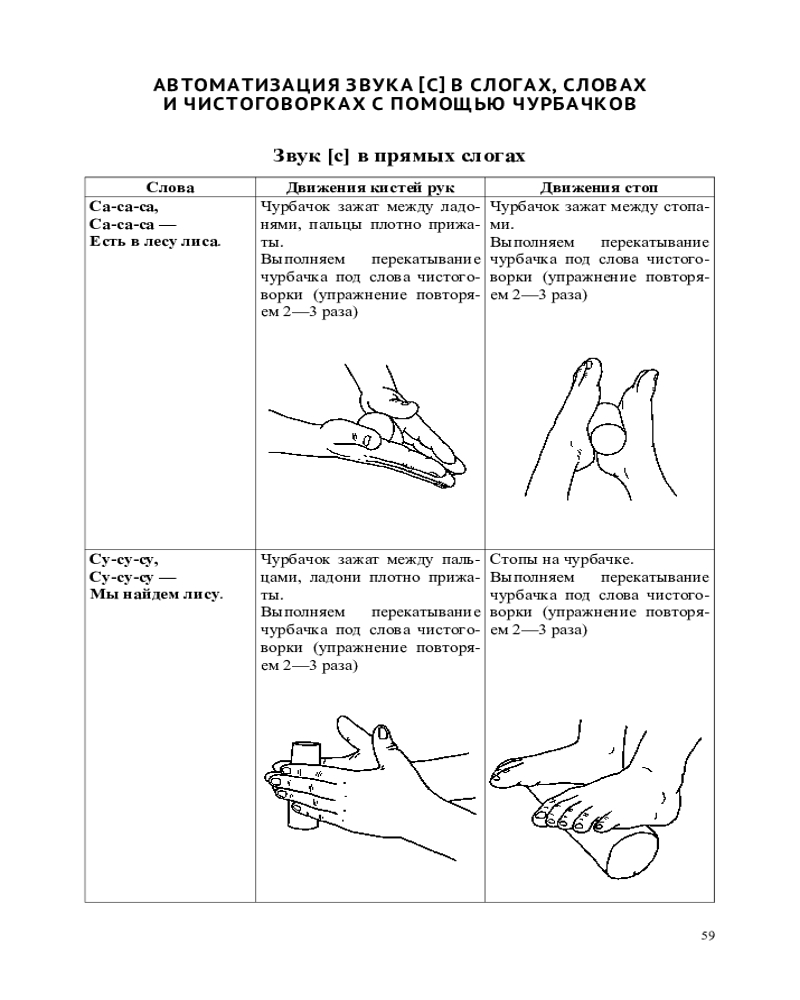 АВТОМАТИЗАЦИЯ ЗВУКА [С] В СЛОГАХ, СЛОВАХ И ЧИСТОГОВОРКАХ С ПОМОЩЬЮ ЧУРБАЧКОВ

Звук [с] в прямых слогах

| Слова | Движения кистей рук | Движения стоп |
|---|---|---|
| Са-са-са, Са-са-са — Есть в лесу лиса. | Чурбачок зажат между ладонями, пальцы плотно прижаты. Выполняем перекатывание чурбачка под слова чистоговорки (упражнение повторяем 2—3 раза) | Чурбачок зажат между стопами. Выполняем перекатывание чурбачка под слова чистоговорки (упражнение повторяем 2—3 раза) |
| Су-су-су, Су-су-су — Мы найдем лису. | Чурбачок зажат между пальцами, ладони плотно прижаты. Выполняем перекатывание чурбачка под слова чистоговорки (упражнение повторяем 2—3 раза) | Стопы на чурбачке. Выполняем перекатывание чурбачка под слова чистоговорки (упражнение повторяем 2—3 раза) |

59