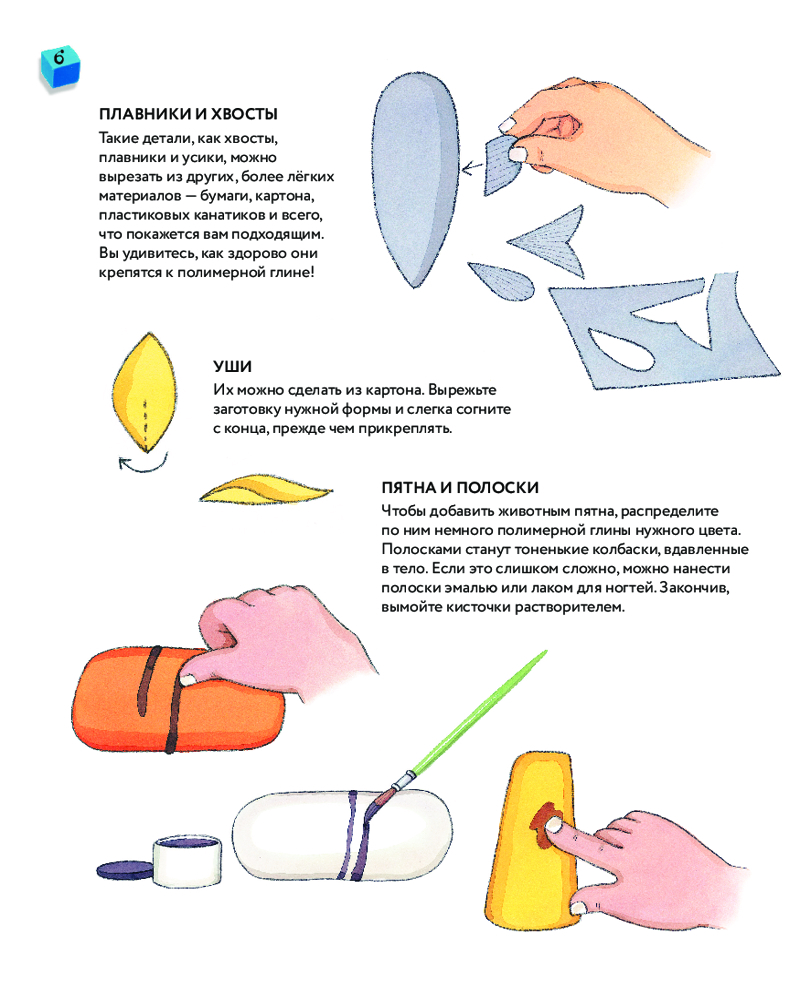 6

ПЛАВНИКИ И ХВОСТЫ
Такие детали, как хвосты, плавники и усики, можно вырезать из других, более лёгких материалов — бумаги, картона, пластиковых канатиков и всего, что покажется вам подходящим. Вы удивитесь, как здорово они крепятся к полимерной глине!

УШИ
Их можно сделать из картона. Вырежьте заготовку нужной формы и слегка согните с конца, прежде чем прикреплять.

ПЯТНА И ПОЛОСКИ
Чтобы добавить животным пятна, распределите по ним немного полимерной глины нужного цвета. Полосками станут тоненькие колбаски, вдавленные в тело. Если это слишком сложно, можно нанести полоски эмалью или лаком для ногтей. Закончив, вымойте кисточки растворителем.