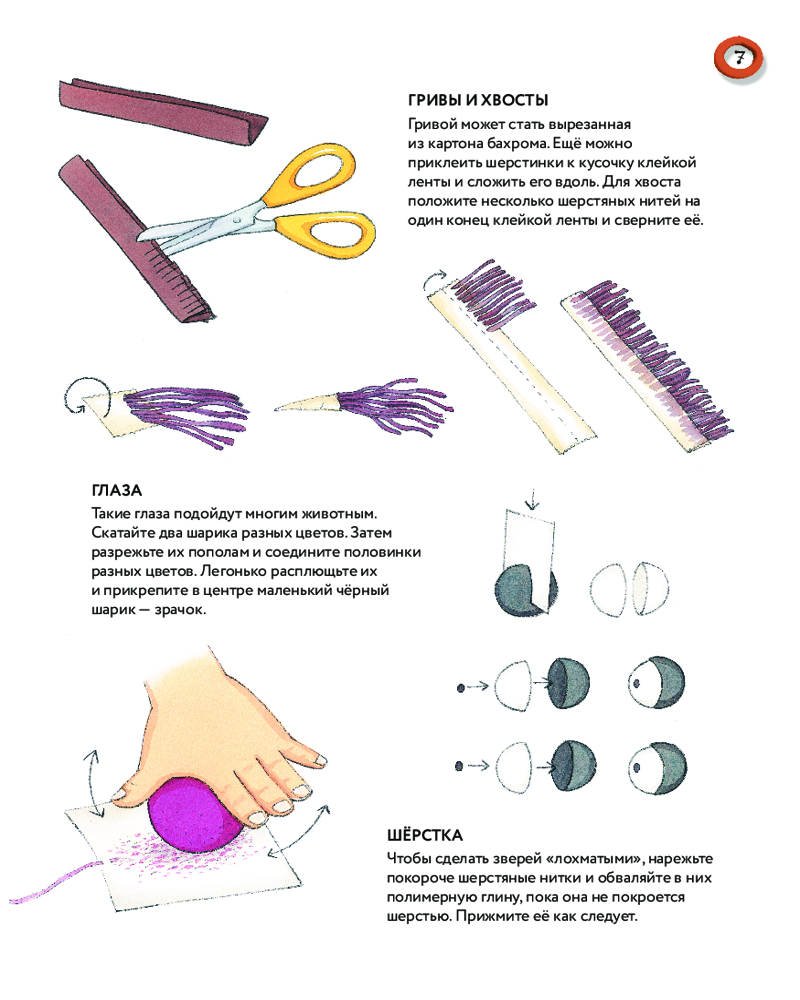 7

ГРИВЫ И ХВОСТЫ
Гривой может стать вырезанная из картона бахрома. Ещё можно приклеить шерстинки к кусочку клейкой ленты и сложить его вдоль. Для хвоста положите несколько шерстяных нитей на один конец клейкой ленты и сверните её.

ГЛАЗА
Такие глаза подойдут многим животным. Скатайте два шарика разных цветов. Затем разрежьте их пополам и соедините половинки разных цветов. Легонько расплющьте их и прикрепите в центре маленький чёрный шарик — зрачок.

ШЁРСТКА
Чтобы сделать зверей «лохматыми», нарежьте покороче шерстяные нитки и обваляйте в них полимерную глину, пока она не покроется шерстью. Прижмите её как следует.