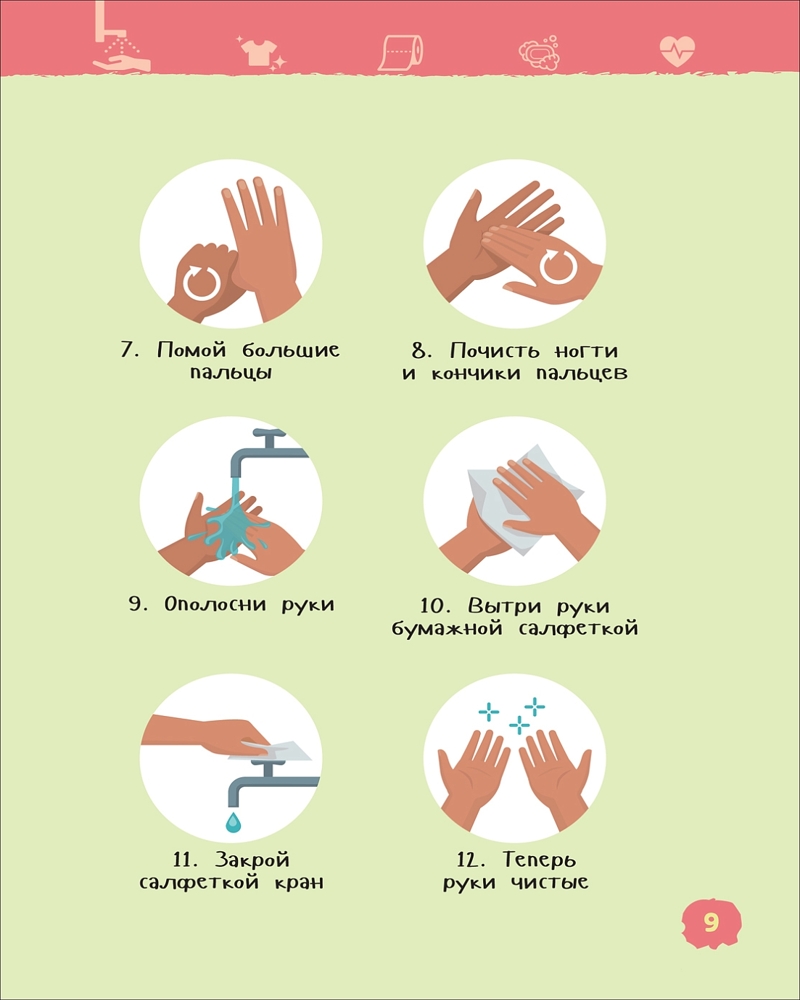 7. Помой большие пальцы

8. Почисть ногти и кончики пальцев

9. Ополосни руки

10. Вытри руки бумажной салфеткой

11. Закрой салфеткой кран

12. Теперь руки чистые

9