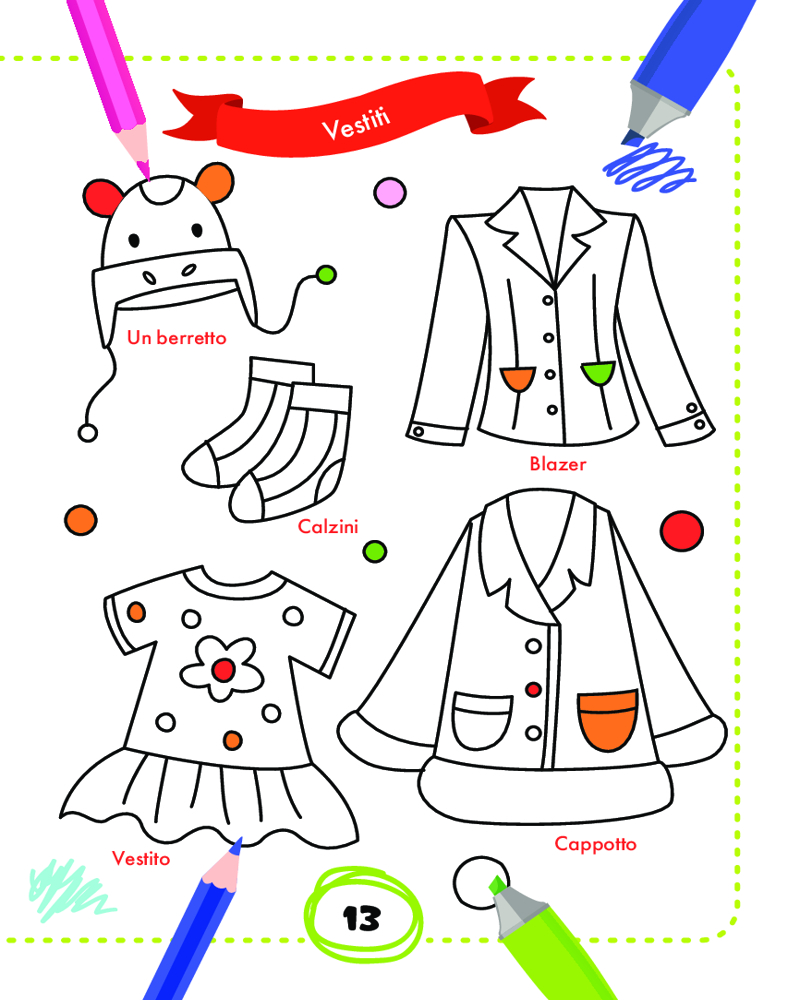 Vestiti

Un berretto

Blazer

Calzini

Vestito

Cappotto

13