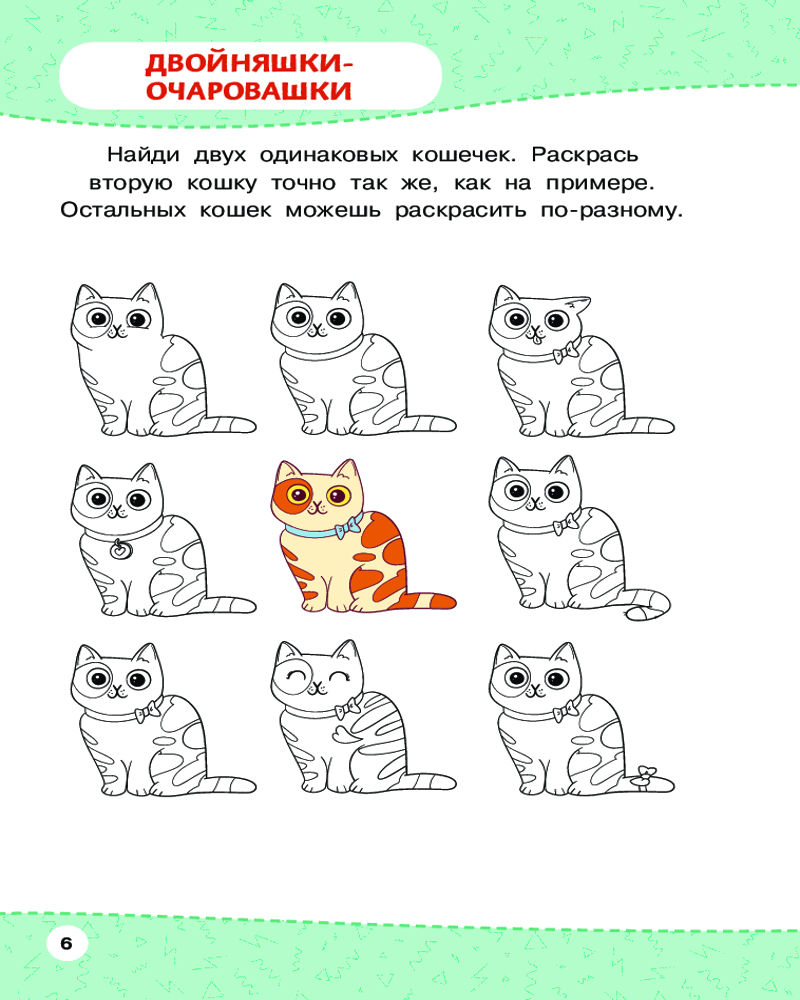 ДВОЙНЯШКИ-ОЧАРОВАШКИ

Найди двух одинаковых кошечек. Раскрась вторую кошку точно так же, как на примере. Остальных кошек можешь раскрасить по-разному.

6