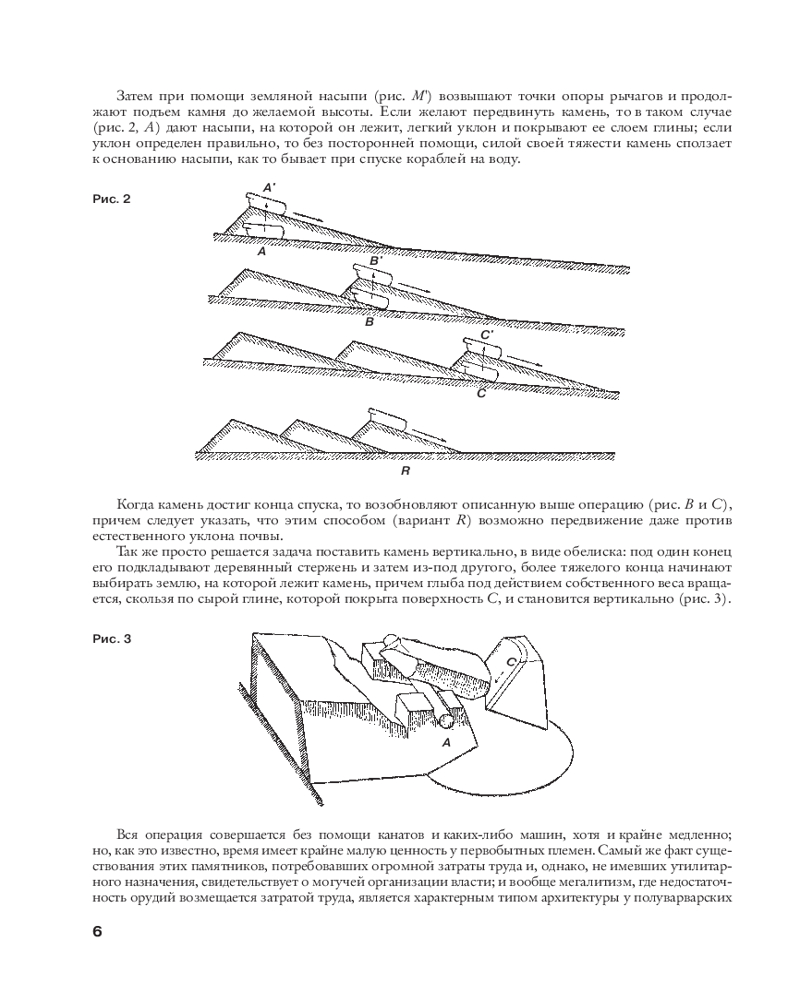 Затем при помощи земляной насыпи (рис. $M'$) возвышают точки опоры рычагов и продолжают подъем камня до желаемой высоты. Если желают передвинуть камень, то в таком случае (рис. 2, $A$) дают насыпи, на которой он лежит, легкий уклон и покрывают ее слоем глины; если уклон определен правильно, то без посторонней помощи, силой своей тяжести камень сползает к основанию насыпи, как то бывает при спуске кораблей на воду.

Рис. 2

A'

A

B'

B

C'

C

R

Когда камень достиг конца спуска, то возобновляют описанную выше операцию (рис. $B$ и $C$), причем следует указать, что этим способом (вариант $R$) возможно передвижение даже против естественного уклона почвы.

Так же просто решается задача поставить камень вертикально, в виде обелиска: под один конец его подкладывают деревянный стержень и затем из-под другого, более тяжелого конца начинают выбирать землю, на которой лежит камень, причем глыба под действием собственного веса вращается, скользя по сырой глине, которой покрыта поверхность $C$, и становится вертикально (рис. 3).

Рис. 3

C

A

Вся операция совершается без помощи канатов и каких-либо машин, хотя и крайне медленно; но, как это известно, время имеет крайне малую ценность у первобытных племен. Самый же факт существования этих памятников, потребовавших огромной затраты труда и, однако, не имевших утилитарного назначения, свидетельствует о могучей организации власти; и вообще мегалитизм, где недостаточность орудий возмещается затратой труда, является характерным типом архитектуры у полуварварских

6