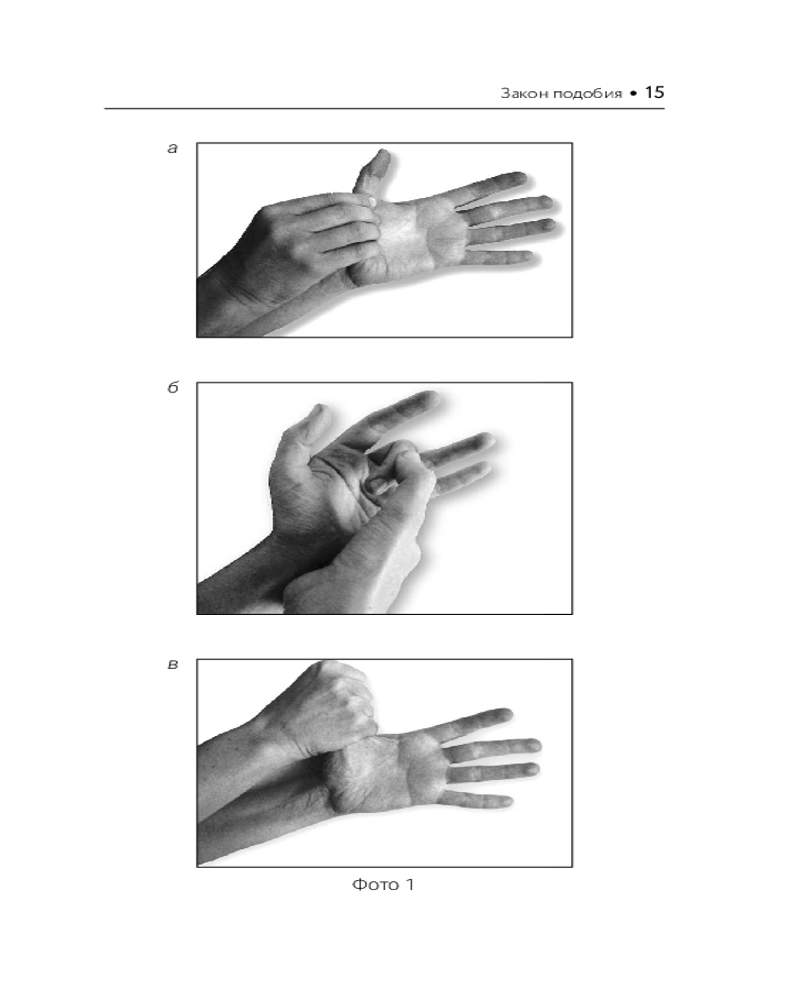 Закон подобия • 15

а

б

в

Фото 1