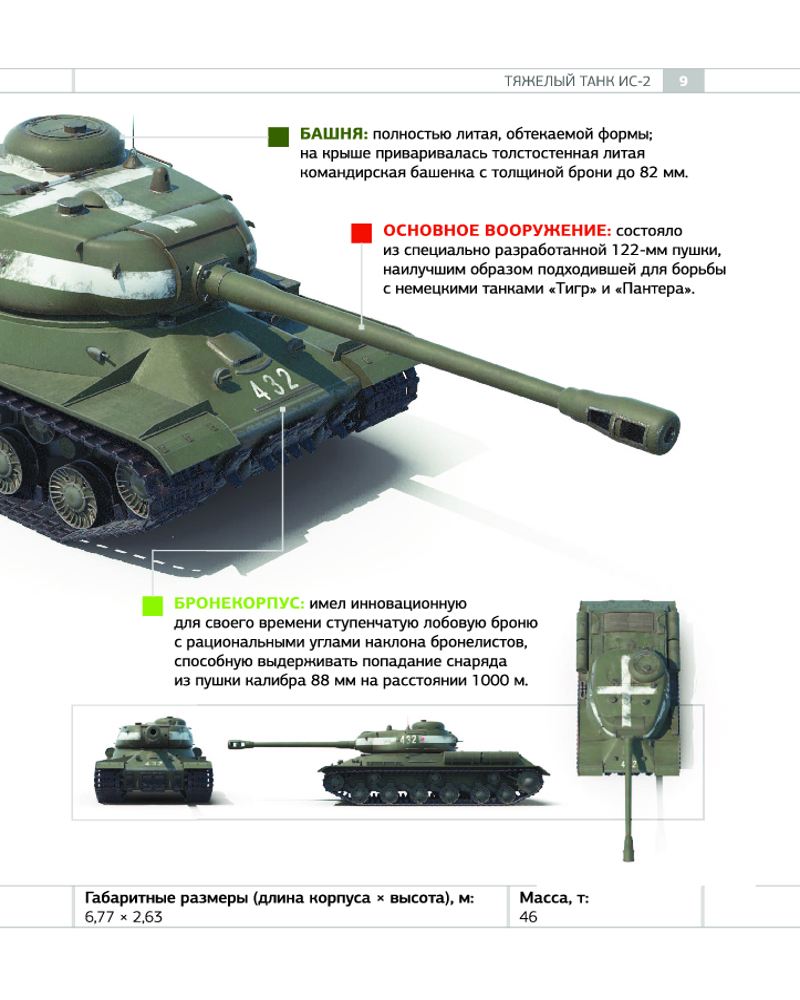 ТЯЖЕЛЫЙ ТАНК ИС-2 9

БАШНЯ: полностью литая, обтекаемой формы; на крыше приваривалась толстостенная литая командирская башенка с толщиной брони до 82 мм.

ОСНОВНОЕ ВООРУЖЕНИЕ: состояло из специально разработанной 122-мм пушки, наилучшим образом подходившей для борьбы с немецкими танками «Тигр» и «Пантера».

432

БРОНЕКОРПУС: имел инновационную для своего времени ступенчатую лобовую броню с рациональными углами наклона бронелистов, способную выдерживать попадание снаряда из пушки калибра 88 мм на расстоянии 1000 м.

432

| Габаритные размеры (длина корпуса × высота), м: | Масса, т: |
|---|---|
| 6,77 × 2,63 | 46 |