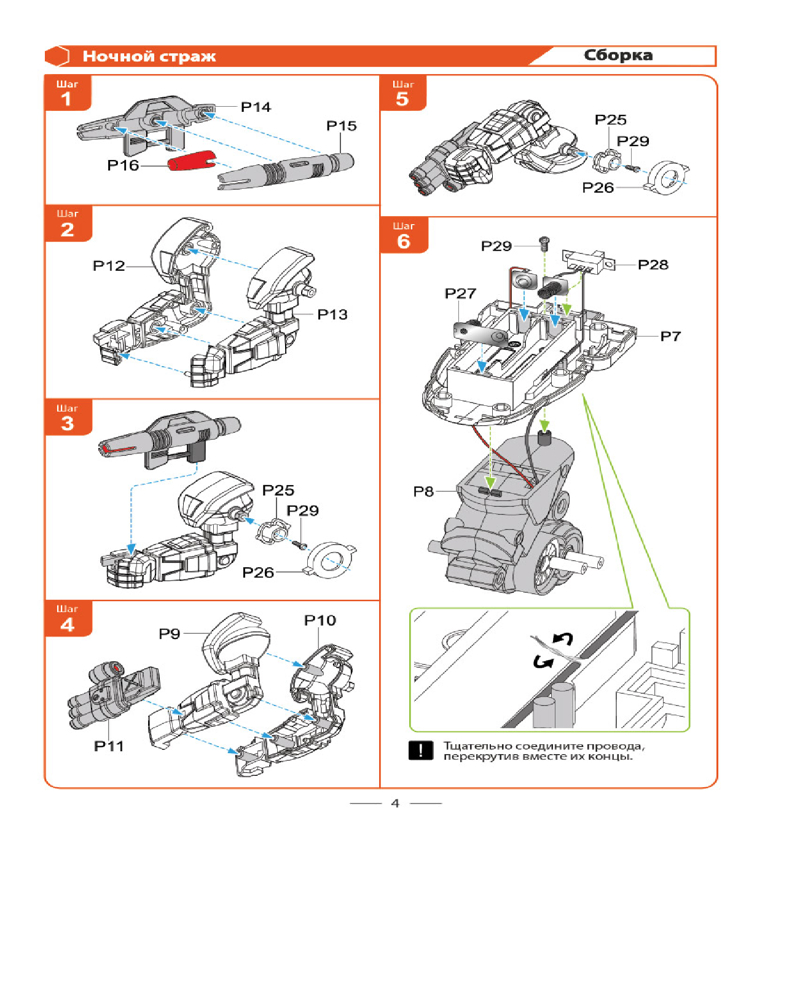 Ночной страж

Сборка

Шаг 1

P14

P15

P16

Шаг 2

P12

P13

Шаг 3

P25

P29

P26

Шаг 4

P9

P10

P11

Шаг 5

P25

P29

P26

Шаг 6

P29

P28

P27

P7

P8

!

Тщательно соедините провода, перекрутив вместе их концы.

4