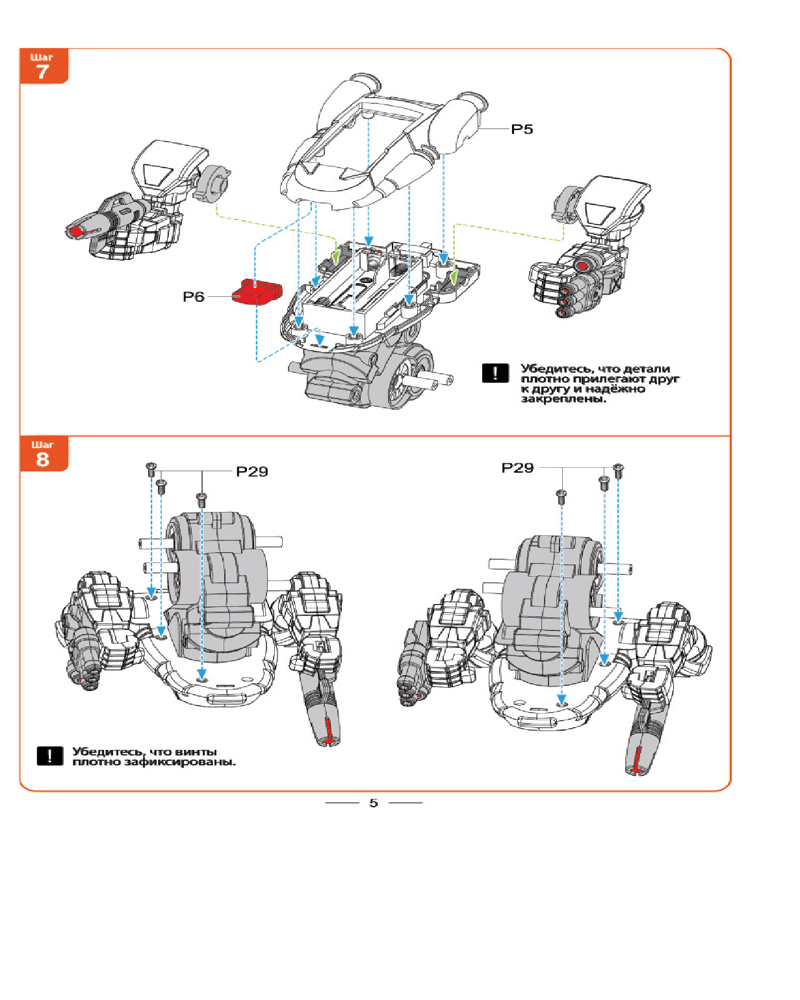 Шаг
7

P5

P6

!
Убедитесь, что детали плотно прилегают друг к другу и надёжно закреплены.

Шаг
8

P29

P29

!
Убедитесь, что винты плотно зафиксированы.

5