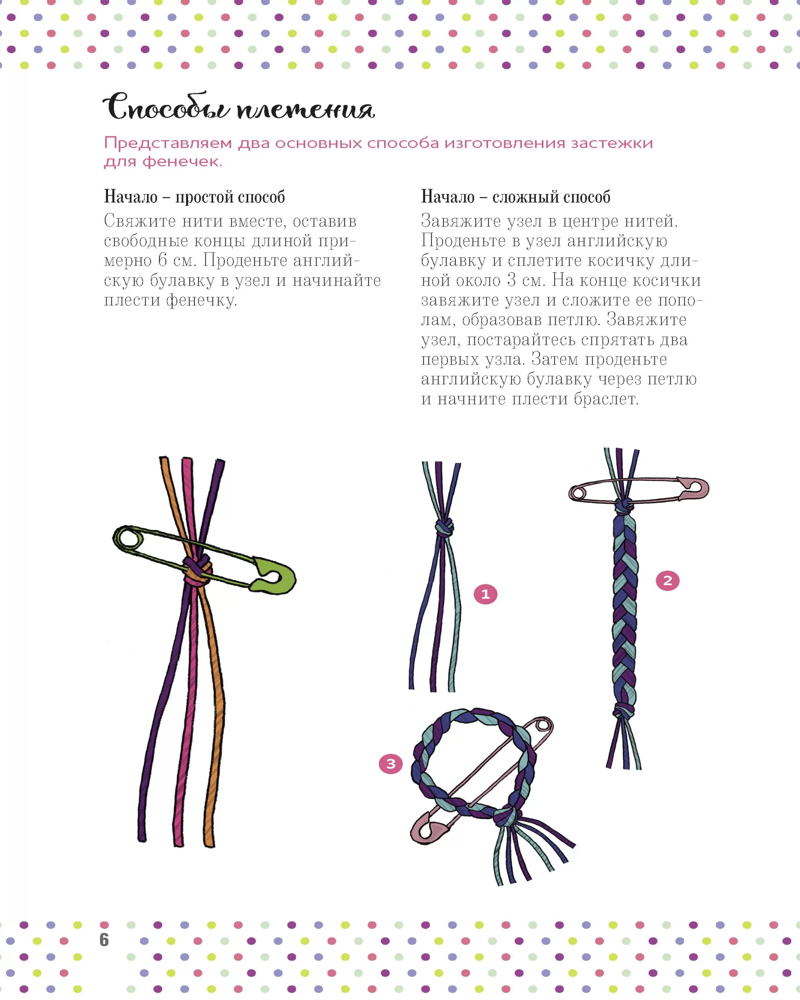 Способы плетения

Представляем два основных способа изготовления застежки для фенечек.

Начало – простой способ

Свяжите нити вместе, оставив свободные концы длиной примерно 6 см. Проденьте английскую булавку в узел и начинайте плести фенечку.

Начало – сложный способ

Завяжите узел в центре нитей. Проденьте в узел английскую булавку и сплетите косичку длиной около 3 см. На конце косички завяжите узел и сложите ее пополам, образовав петлю. Завяжите узел, постарайтесь спрятать два первых узла. Затем проденьте английскую булавку через петлю и начните плести браслет.

1

2

3

6