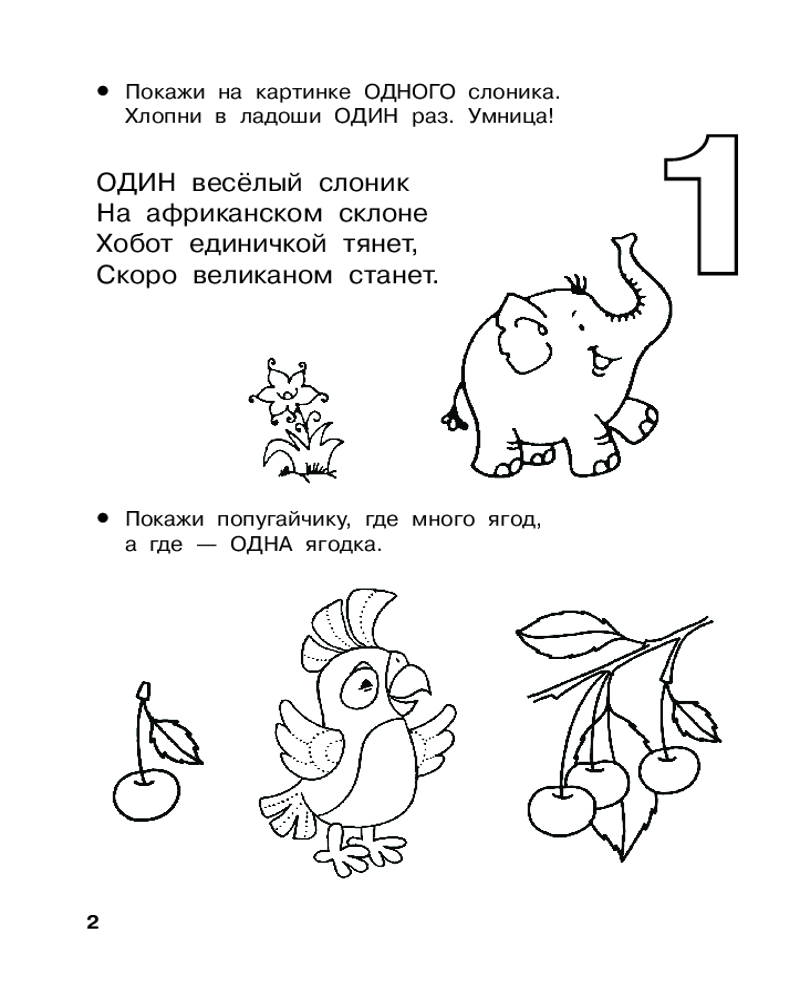 • Покажи на картинке ОДНОГО слоника. Хлопни в ладоши ОДИН раз. Умница!

1

ОДИН весёлый слоник
На африканском склоне
Хобот единичкой тянет,
Скоро великаном станет.

• Покажи попугайчику, где много ягод, а где — ОДНА ягодка.

2