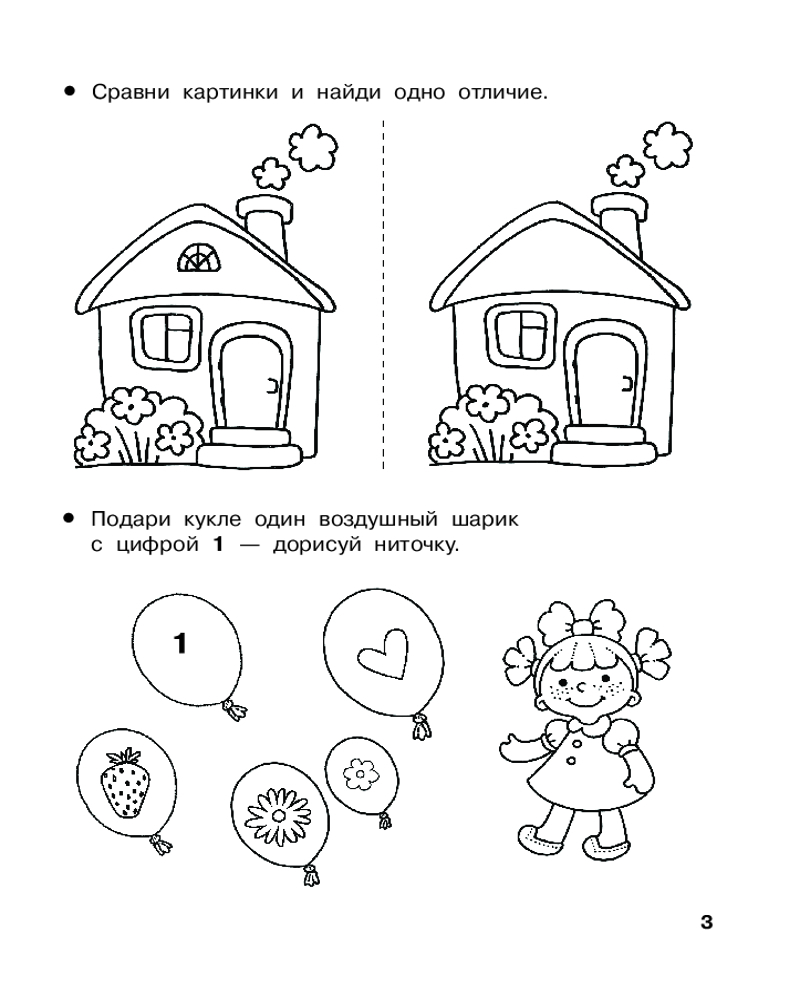 • Сравни картинки и найди одно отличие.

• Подари кукле один воздушный шарик с цифрой **1** — дорисуй ниточку.

1

3