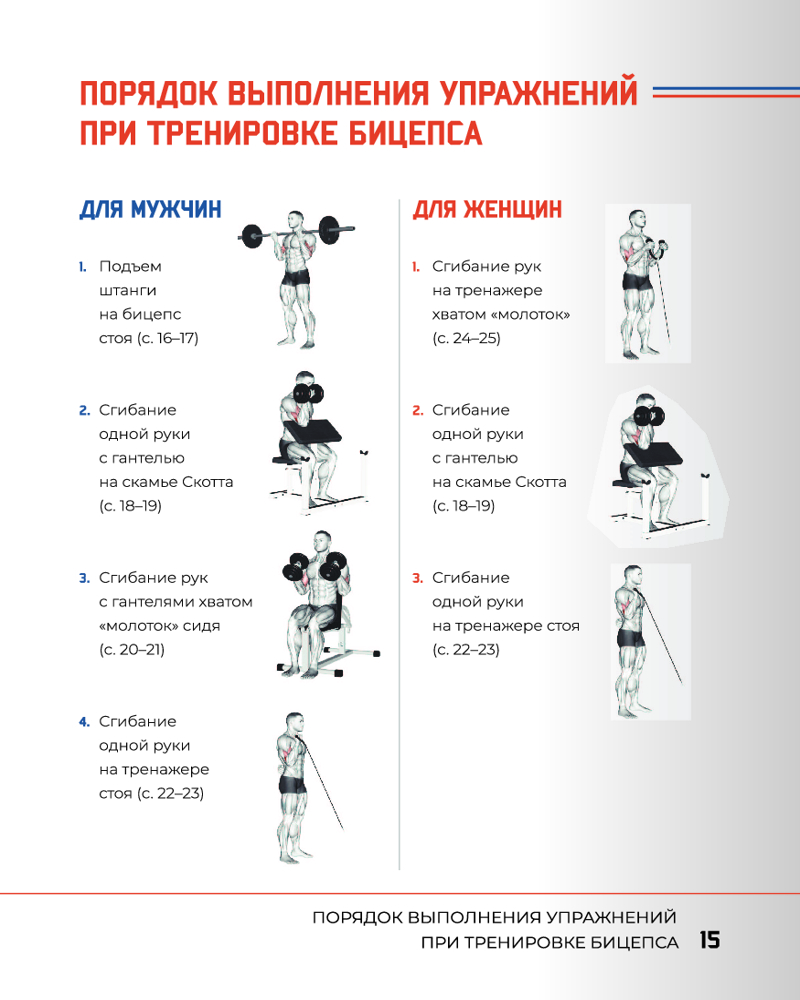 ПОРЯДОК ВЫПОЛНЕНИЯ УПРАЖНЕНИЙ ПРИ ТРЕНИРОВКЕ БИЦЕПСА

ДЛЯ МУЖЧИН

1. Подъем штанги на бицепс стоя (с. 16–17)

2. Сгибание одной руки с гантелью на скамье Скотта (с. 18–19)

3. Сгибание рук с гантелями хватом «молоток» сидя (с. 20–21)

4. Сгибание одной руки на тренажере стоя (с. 22–23)

ДЛЯ ЖЕНЩИН

1. Сгибание рук на тренажере хватом «молоток» (с. 24–25)

2. Сгибание одной руки с гантелью на скамье Скотта (с. 18–19)

3. Сгибание одной руки на тренажере стоя (с. 22–23)

ПОРЯДОК ВЫПОЛНЕНИЯ УПРАЖНЕНИЙ ПРИ ТРЕНИРОВКЕ БИЦЕПСА 15