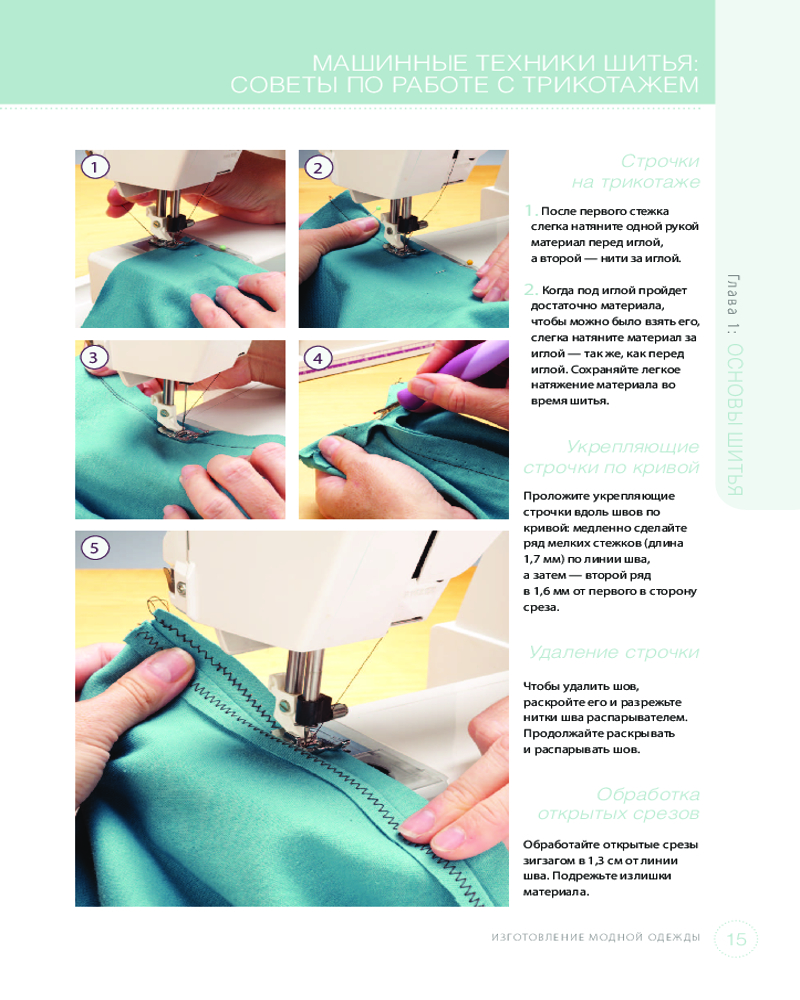 МАШИННЫЕ ТЕХНИКИ ШИТЬЯ: СОВЕТЫ ПО РАБОТЕ С ТРИКОТАЖЕМ

1

2

3

4

5

Строчки на трикотаже

1. После первого стежка слегка натяните одной рукой материал перед иглой, а второй — нити за иглой.

2. Когда под иглой пройдет достаточно материала, чтобы можно было взять его, слегка натяните материал за иглой — так же, как перед иглой. Сохраняйте легкое натяжение материала во время шитья.

Укрепляющие строчки по кривой

Проложите укрепляющие строчки вдоль швов по кривой: медленно сделайте ряд мелких стежков (длина 1,7 мм) по линии шва, а затем — второй ряд в 1,6 мм от первого в сторону среза.

Удаление строчки

Чтобы удалить шов, раскройте его и разрежьте нитки шва распарывателем. Продолжайте раскрывать и распарывать шов.

Обработка открытых срезов

Обработайте открытые срезы зигзагом в 1,3 см от линии шва. Подрежьте излишки материала.

Глава 1: ОСНОВЫ ШИТЬЯ

ИЗГОТОВЛЕНИЕ МОДНОЙ ОДЕЖДЫ 15