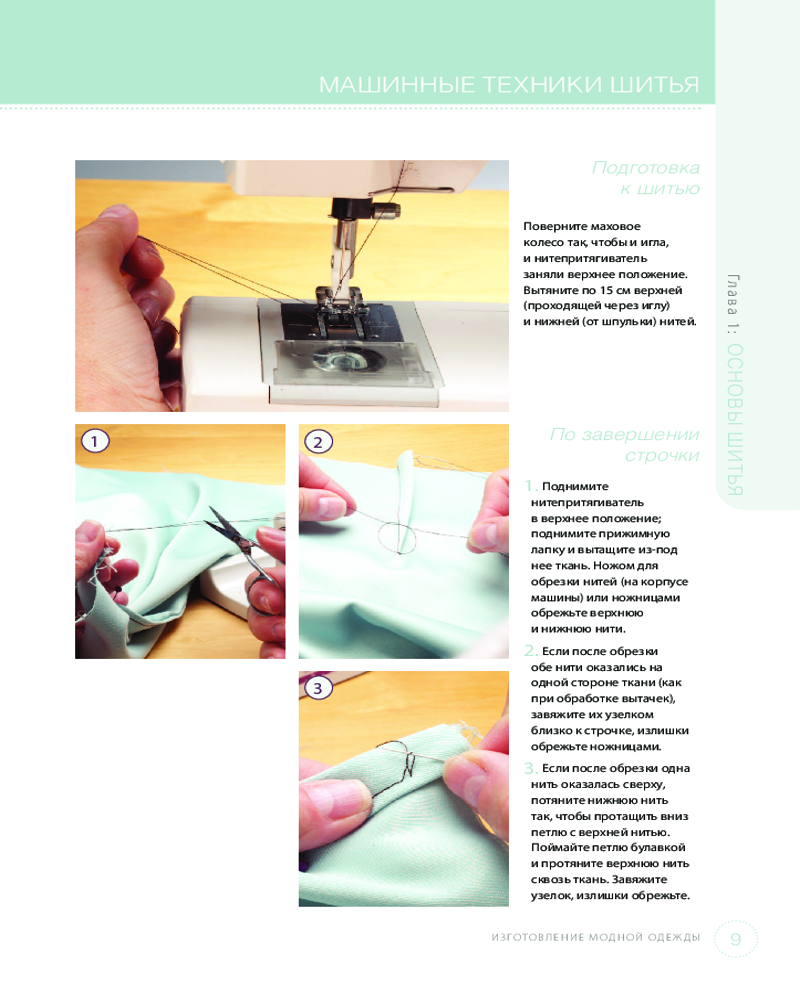 МАШИННЫЕ ТЕХНИКИ ШИТЬЯ

Подготовка к шитью

Поверните маховое колесо так, чтобы и игла, и нитепритягиватель заняли верхнее положение. Вытяните по 15 см верхней (проходящей через иглу) и нижней (от шпульки) нитей.

Глава 1: ОСНОВЫ ШИТЬЯ

1

2

3

По завершении строчки

1. Поднимите нитепритягиватель в верхнее положение; поднимите прижимную лапку и вытащите из-под нее ткань. Ножом для обрезки нитей (на корпусе машины) или ножницами обрежьте верхнюю и нижнюю нити.

2. Если после обрезки обе нити оказались на одной стороне ткани (как при обработке вытачек), завяжите их узелком близко к строчке, излишки обрежьте ножницами.

3. Если после обрезки одна нить оказалась сверху, потяните нижнюю нить так, чтобы протащить вниз петлю с верхней нитью. Поймайте петлю булавкой и протяните верхнюю нить сквозь ткань. Завяжите узелок, излишки обрежьте.

ИЗГОТОВЛЕНИЕ МОДНОЙ ОДЕЖДЫ 9