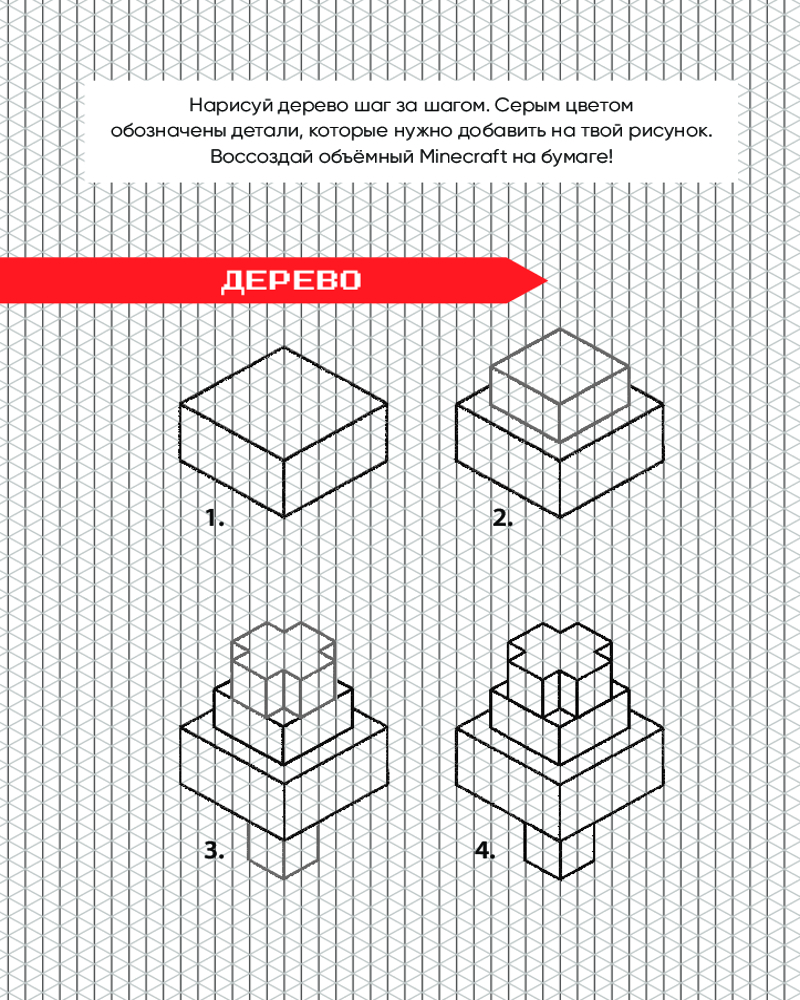 Нарисуй дерево шаг за шагом. Серым цветом обозначены детали, которые нужно добавить на твой рисунок. Воссоздай объёмный Minecraft на бумаге!

ДЕРЕВО

1.

2.

3.

4.