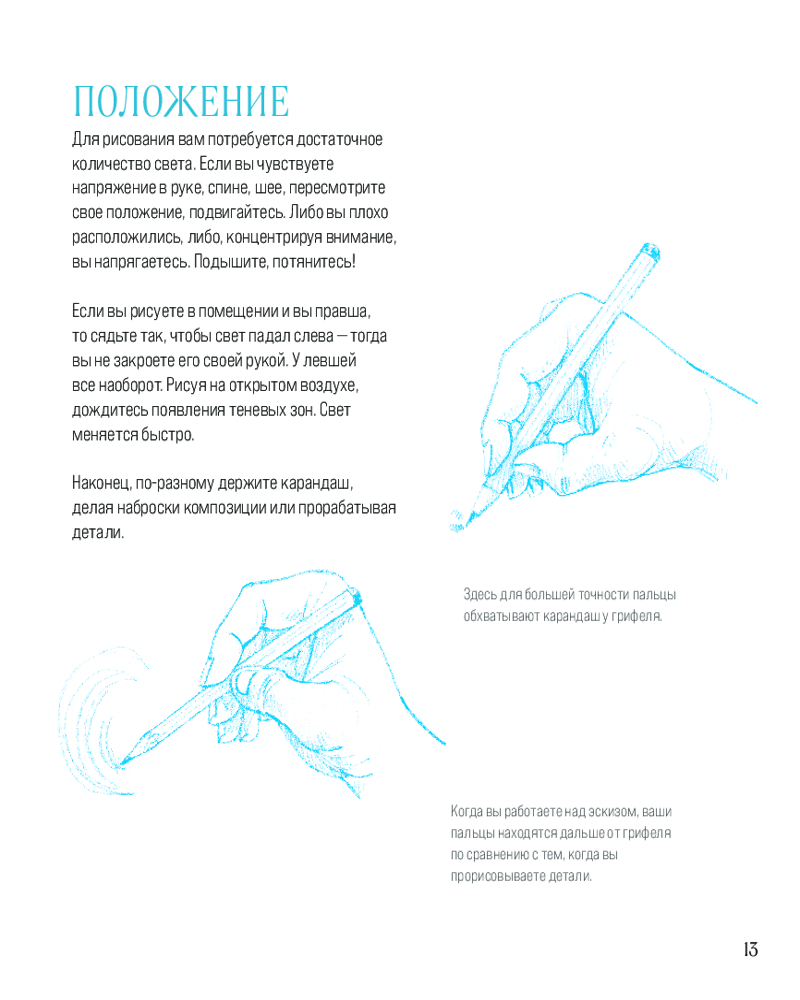 ПОЛОЖЕНИЕ

Для рисования вам потребуется достаточное количество света. Если вы чувствуете напряжение в руке, спине, шее, пересмотрите свое положение, подвигайтесь. Либо вы плохо расположились, либо, концентрируя внимание, вы напрягаетесь. Подышите, потянитесь!

Если вы рисуете в помещении и вы правша, то сядьте так, чтобы свет падал слева — тогда вы не закроете его своей рукой. У левшей все наоборот. Рисуя на открытом воздухе, дождитесь появления теневых зон. Свет меняется быстро.

Наконец, по-разному держите карандаш, делая наброски композиции или прорабатывая детали.

Здесь для большей точности пальцы обхватывают карандаш у грифеля.

Когда вы работаете над эскизом, ваши пальцы находятся дальше от грифеля по сравнению с тем, когда вы прорисовываете детали.

13