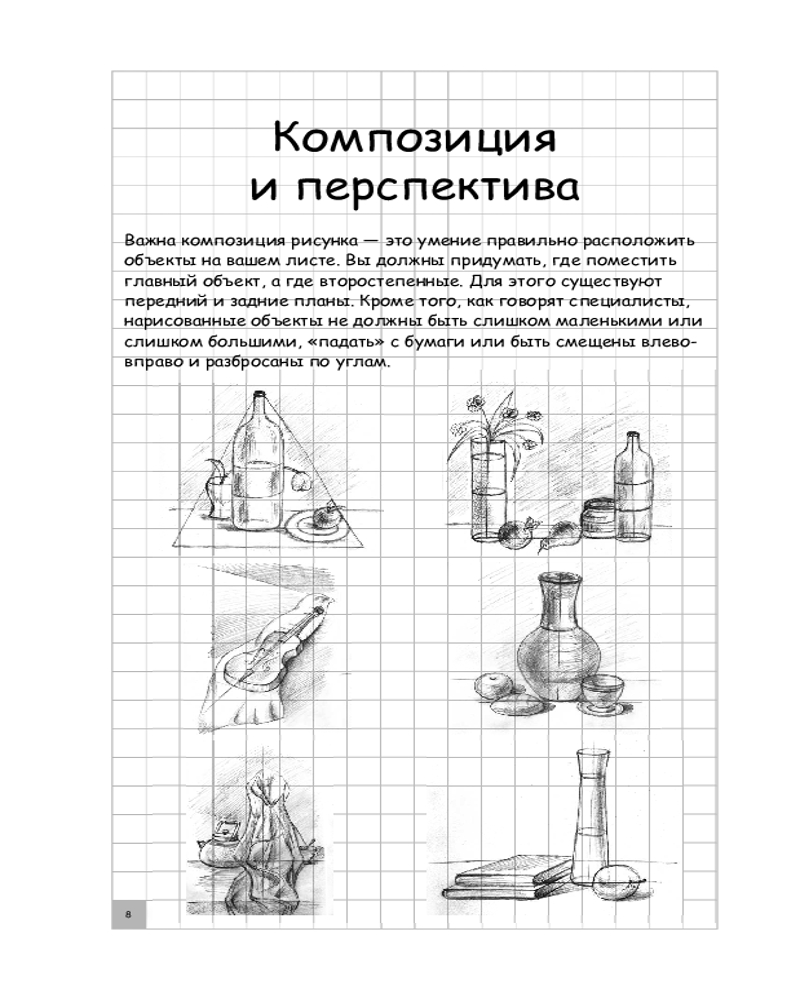 Композиция и перспектива

Важна композиция рисунка — это умение правильно расположить объекты на вашем листе. Вы должны придумать, где поместить главный объект, а где второстепенные. Для этого существуют передний и задние планы. Кроме того, как говорят специалисты, нарисованные объекты не должны быть слишком маленькими или слишком большими, «падать» с бумаги или быть смещены влево-вправо и разбросаны по углам.

8