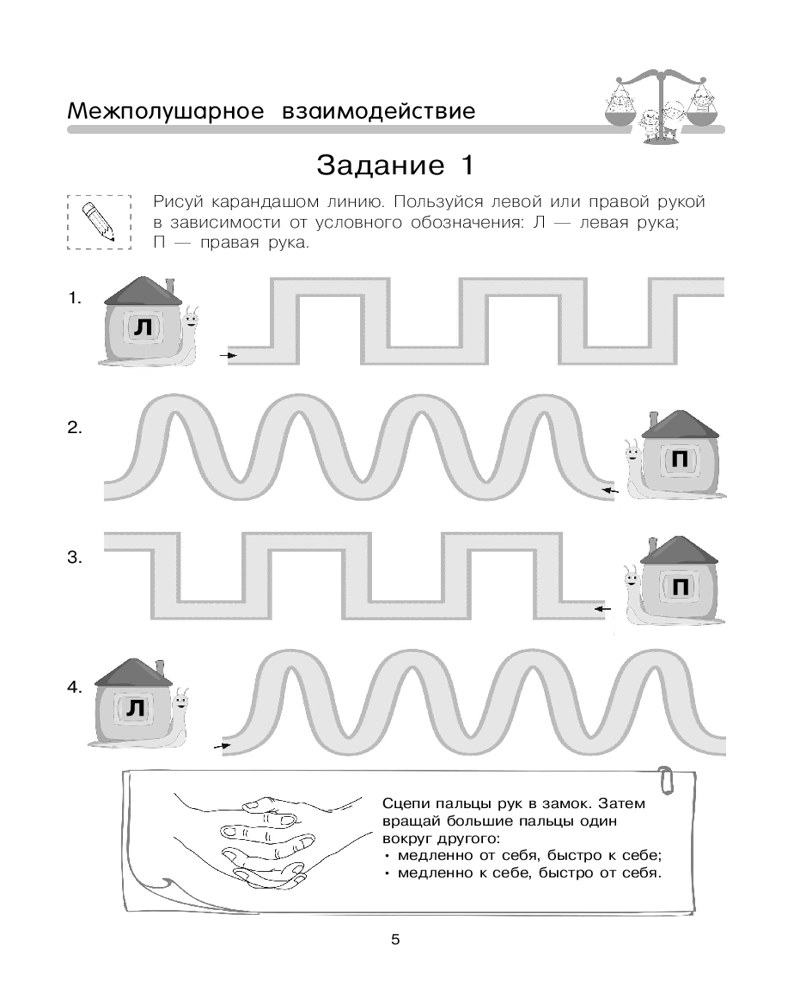 Межполушарное взаимодействие

Задание 1

Рисуй карандашом линию. Пользуйся левой или правой рукой в зависимости от условного обозначения: Л — левая рука; П — правая рука.

1. Л

2. П

3. П

4. Л

Сцепи пальцы рук в замок. Затем вращай большие пальцы один вокруг другого:
• медленно от себя, быстро к себе;
• медленно к себе, быстро от себя.

5