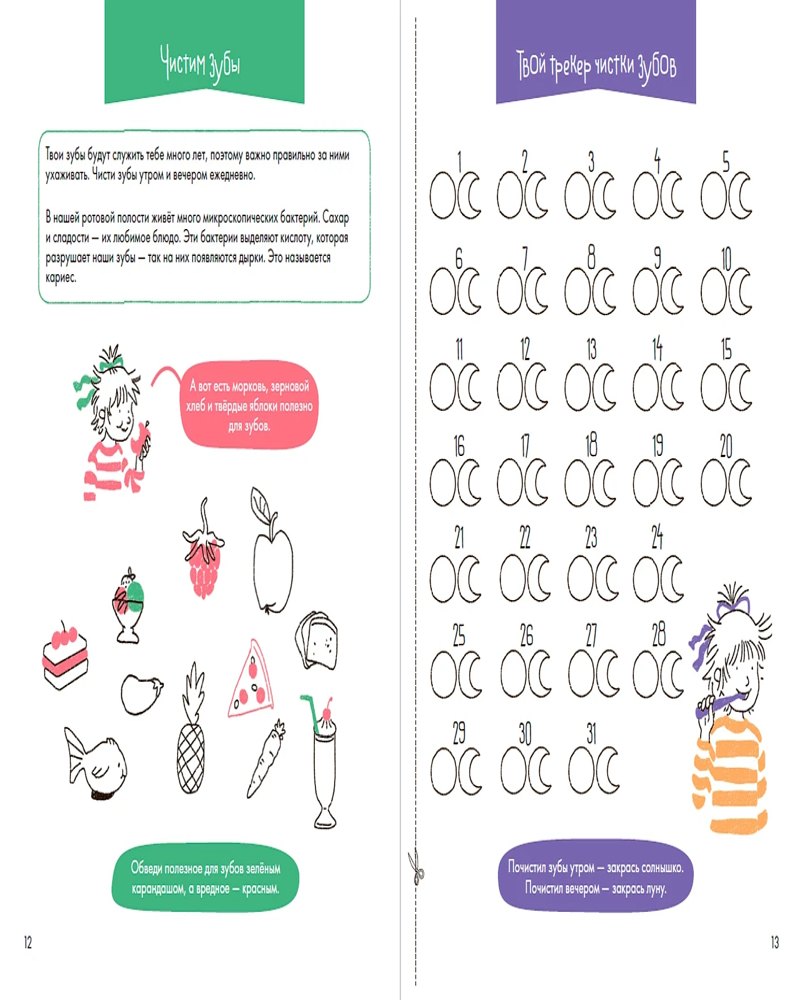 Чистим зубы

Твои зубы будут служить тебе много лет, поэтому важно правильно за ними ухаживать. Чисти зубы утром и вечером ежедневно.

В нашей ротовой полости живёт много микроскопических бактерий. Сахар и сладости — их любимое блюдо. Эти бактерии выделяют кислоту, которая разрушает наши зубы — так на них появляются дырки. Это называется кариес.

А вот есть морковь, зерновой хлеб и твёрдые яблоки полезно для зубов.

Обведи полезное для зубов зелёным карандашом, а вредное — красным.

12

Твой трекер чистки зубов

1 2 3 4 5
6 7 8 9 10
11 12 13 14 15
16 17 18 19 20
21 22 23 24
25 26 27 28
29 30 31

Почистил зубы утром — закрась солнышко. Почистил вечером — закрась луну.

13