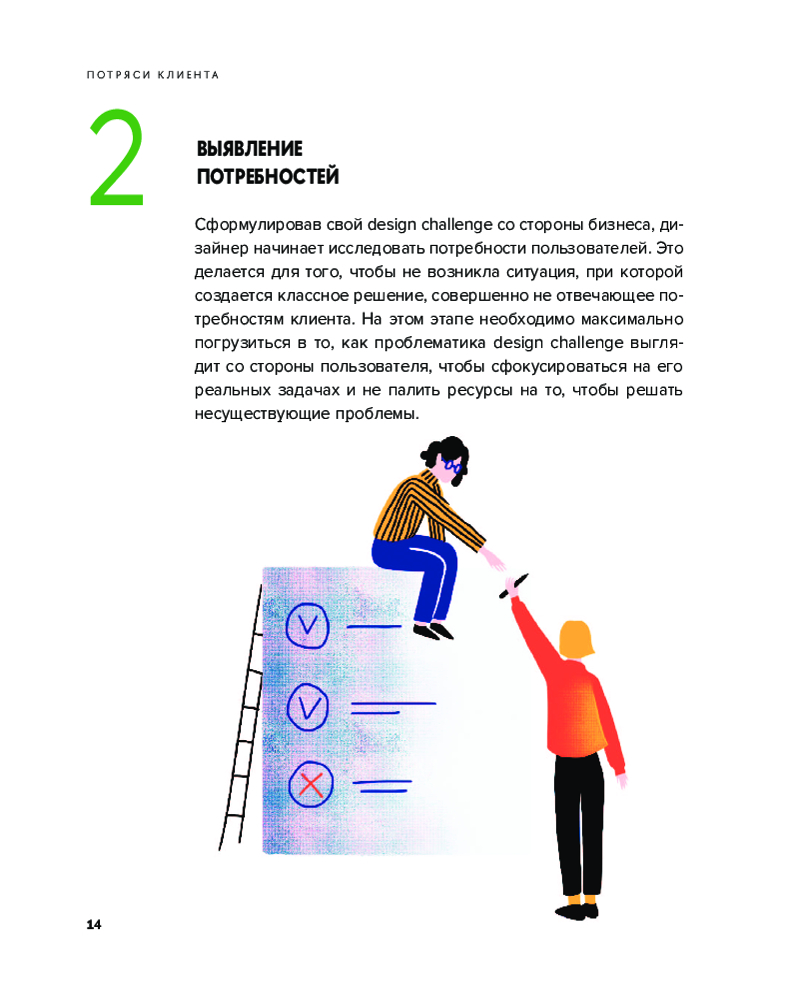 ПОТРЯСИ КЛИЕНТА

2

ВЫЯВЛЕНИЕ ПОТРЕБНОСТЕЙ

Сформулировав свой design challenge со стороны бизнеса, дизайнер начинает исследовать потребности пользователей. Это делается для того, чтобы не возникла ситуация, при которой создается классное решение, совершенно не отвечающее потребностям клиента. На этом этапе необходимо максимально погрузиться в то, как проблематика design challenge выглядит со стороны пользователя, чтобы сфокусироваться на его реальных задачах и не палить ресурсы на то, чтобы решать несуществующие проблемы.

14