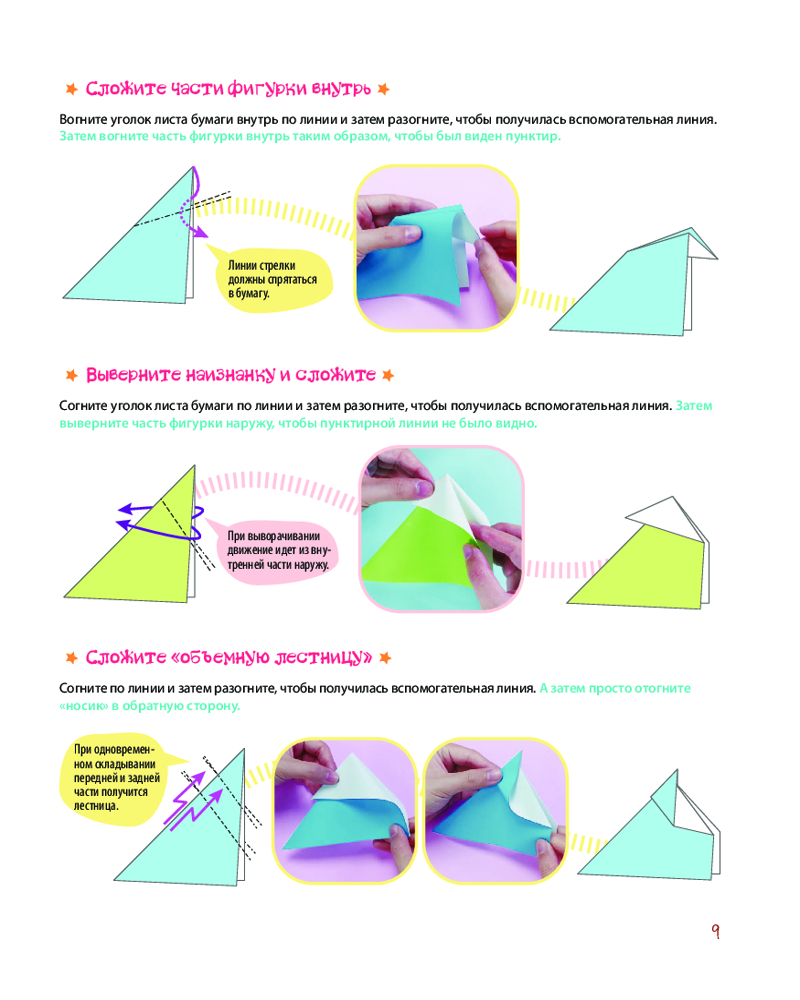 Сложите части фигурки внутрь

Вогните уголок листа бумаги внутрь по линии и затем разогните, чтобы получилась вспомогательная линия. Затем вогните часть фигурки внутрь таким образом, чтобы был виден пунктир.

Линии стрелки должны спрятаться в бумагу.

Выверните наизнанку и сложите

Согните уголок листа бумаги по линии и затем разогните, чтобы получилась вспомогательная линия. Затем выверните часть фигурки наружу, чтобы пунктирной линии не было видно.

При выворачивании движение идет из внутренней части наружу.

Сложите «объемную лестницу»

Согните по линии и затем разогните, чтобы получилась вспомогательная линия. А затем просто отогните «носик» в обратную сторону.

При одновременном складывании передней и задней части получится лестница.

9