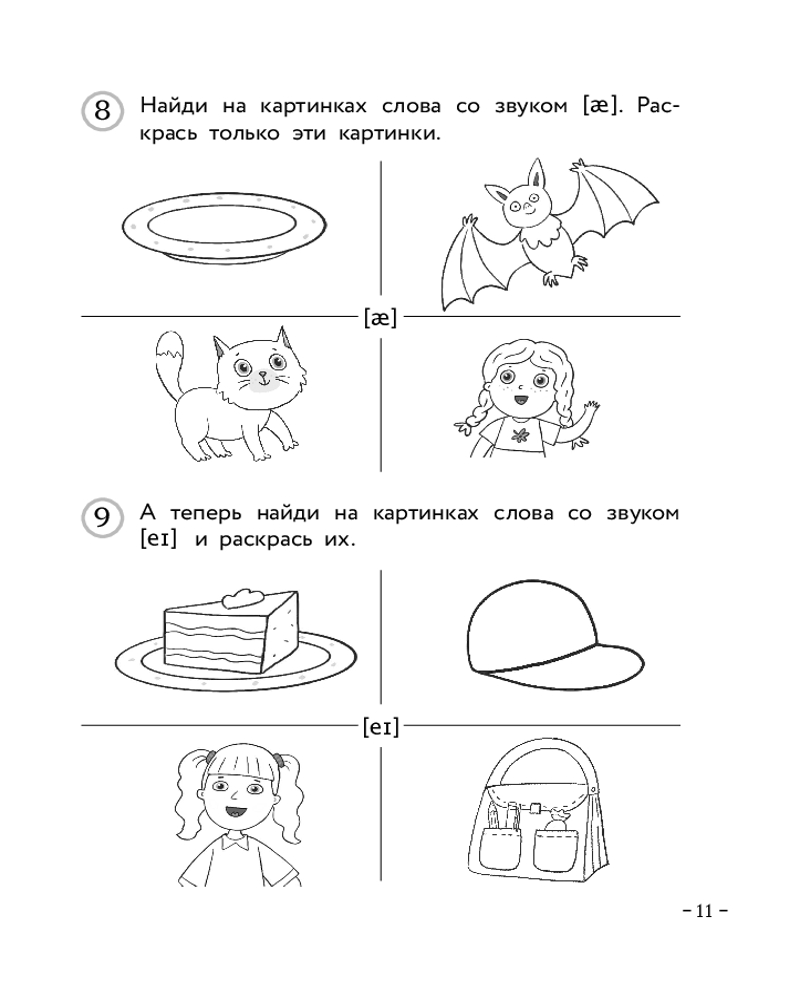 8 Найди на картинках слова со звуком [æ]. Раскрась только эти картинки.

[æ]

9 А теперь найди на картинках слова со звуком [eɪ] и раскрась их.

[eɪ]

– 11 –