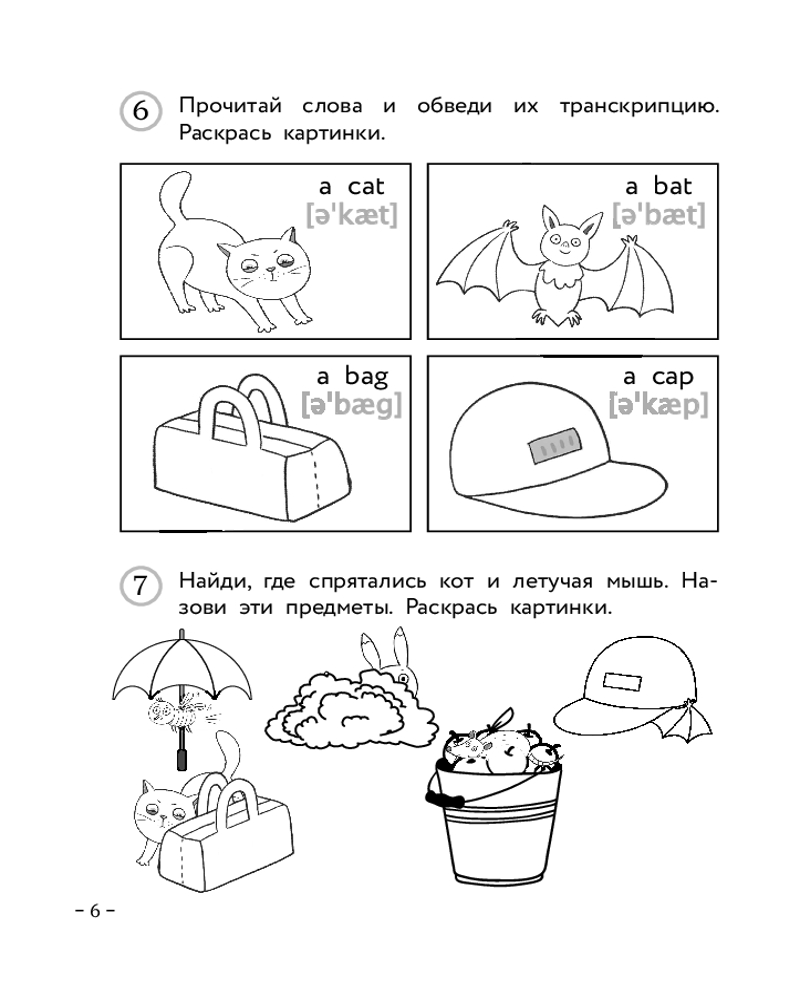 6 Прочитай слова и обведи их транскрипцию. Раскрась картинки.

a cat
[ə'kæt]

a bat
[ə'bæt]

a bag
[ə'bæg]

a cap
[ə'kæp]

7 Найди, где спрятались кот и летучая мышь. Назови эти предметы. Раскрась картинки.

– 6 –