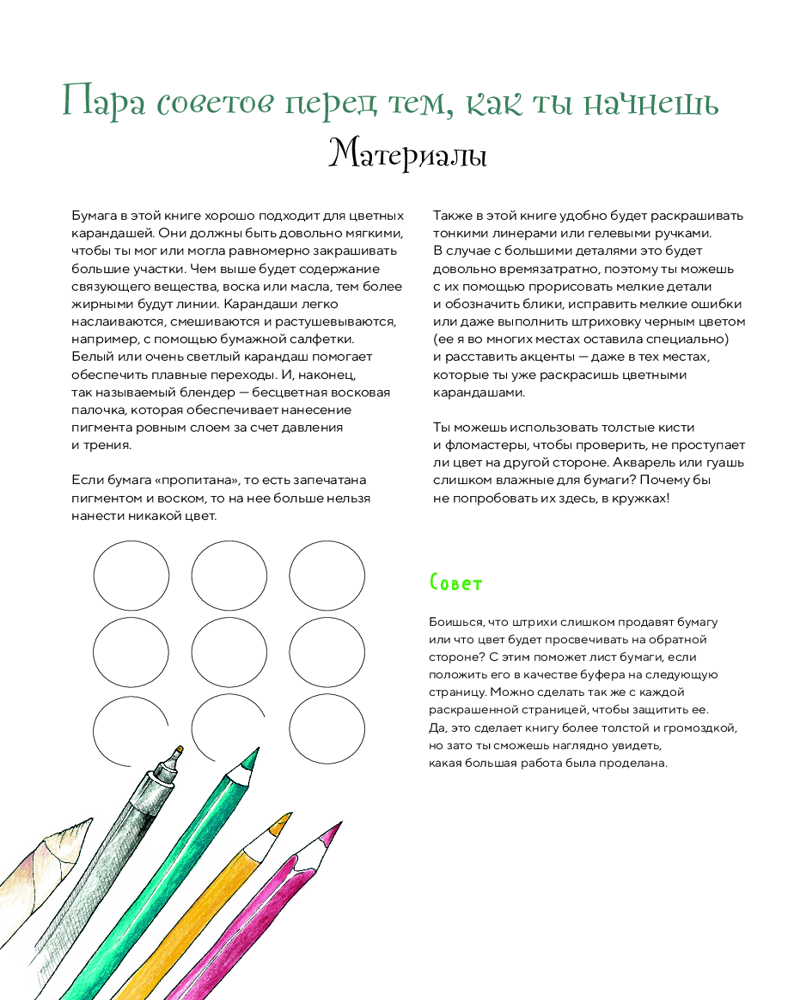 Пара советов перед тем, как ты начнешь

Материалы

Бумага в этой книге хорошо подходит для цветных карандашей. Они должны быть довольно мягкими, чтобы ты мог или могла равномерно закрашивать большие участки. Чем выше будет содержание связующего вещества, воска или масла, тем более жирными будут линии. Карандаши легко наслаиваются, смешиваются и растушевываются, например, с помощью бумажной салфетки. Белый или очень светлый карандаш помогает обеспечить плавные переходы. И, наконец, так называемый блендер — бесцветная восковая палочка, которая обеспечивает нанесение пигмента ровным слоем за счет давления и трения.

Если бумага «пропитана», то есть запечатана пигментом и воском, то на нее больше нельзя нанести никакой цвет.

Также в этой книге удобно будет раскрашивать тонкими линерами или гелевыми ручками. В случае с большими деталями это будет довольно времязатратно, поэтому ты можешь с их помощью прорисовать мелкие детали и обозначить блики, исправить мелкие ошибки или даже выполнить штриховку черным цветом (ее я во многих местах оставила специально) и расставить акценты — даже в тех местах, которые ты уже раскрасишь цветными карандашами.

Ты можешь использовать толстые кисти и фломастеры, чтобы проверить, не проступает ли цвет на другой стороне. Акварель или гуашь слишком влажные для бумаги? Почему бы не попробовать их здесь, в кружках!

Совет

Боишься, что штрихи слишком продавят бумагу или что цвет будет просвечивать на обратной стороне? С этим поможет лист бумаги, если положить его в качестве буфера на следующую страницу. Можно сделать так же с каждой раскрашенной страницей, чтобы защитить ее. Да, это сделает книгу более толстой и громоздкой, но зато ты сможешь наглядно увидеть, какая большая работа была проделана.