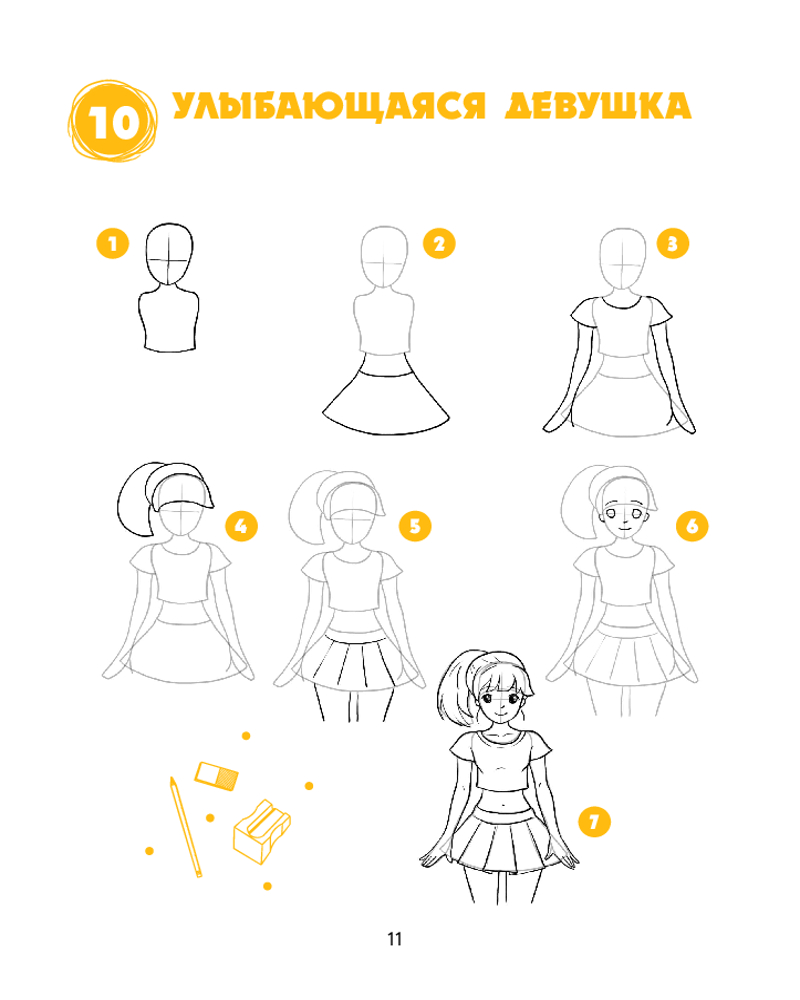 10 УЛЫБАЮЩАЯСЯ ДЕВУШКА

1

2

3

4

5

6

7

11