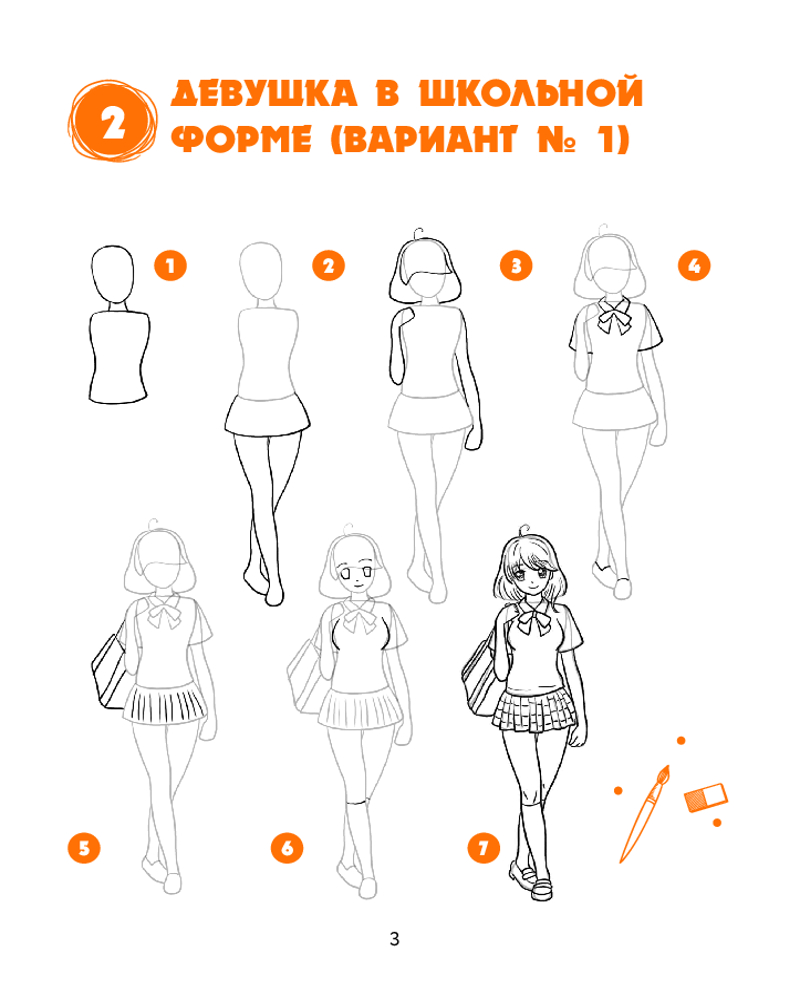 2 ДЕВУШКА В ШКОЛЬНОЙ ФОРМЕ (ВАРИАНТ № 1)

1

2

3

4

5

6

7

3