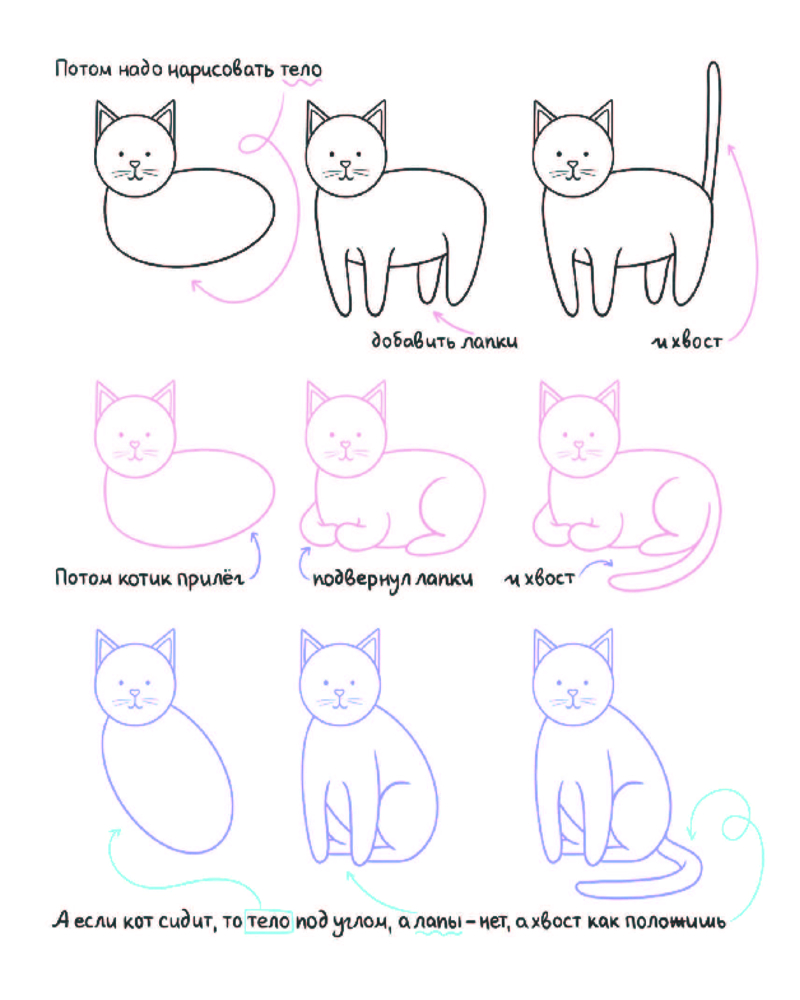 Потом надо нарисовать тело

добавить лапки

и хвост

Потом котик прилёг

подвернул лапки

и хвост

А если кот сидит, то тело под углом, а лапы – нет, а хвост как положишь