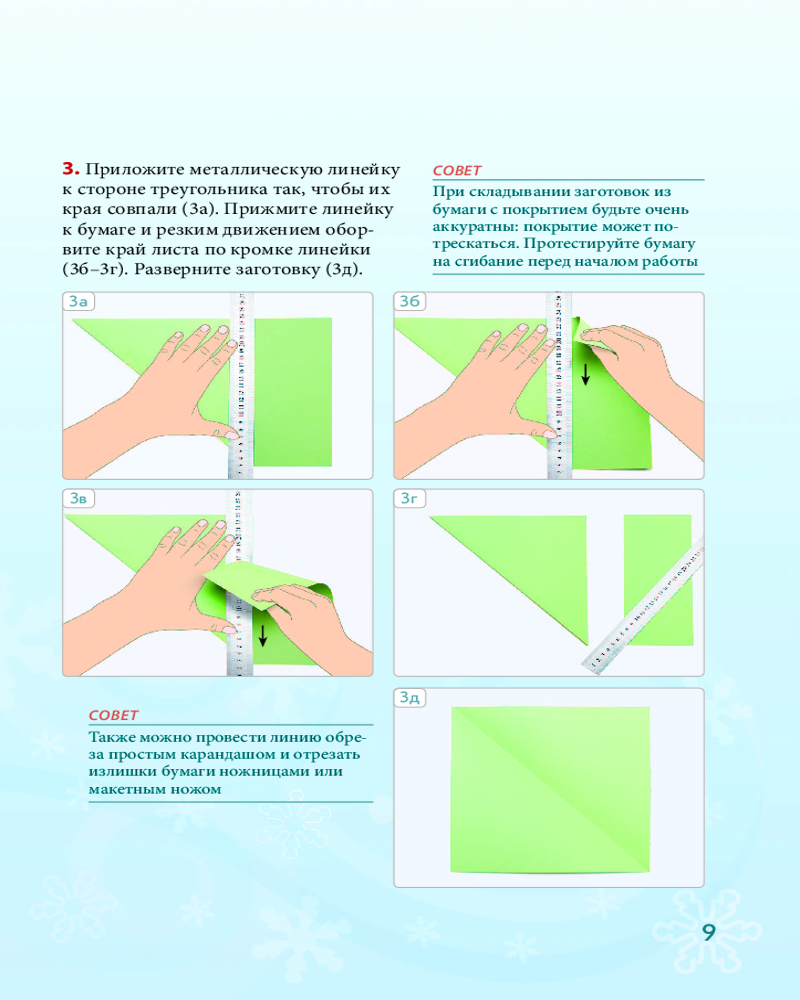 **3.** Приложите металлическую линейку к стороне треугольника так, чтобы их края совпали (3а). Прижмите линейку к бумаге и резким движением оборвите край листа по кромке линейки (3б–3г). Разверните заготовку (3д).

СОВЕТ

При складывании заготовок из бумаги с покрытием будьте очень аккуратны: покрытие может потрескаться. Протестируйте бумагу на сгибание перед началом работы

3а

3б

3в

3г

СОВЕТ

Также можно провести линию обреза простым карандашом и отрезать излишки бумаги ножницами или макетным ножом

3д

9