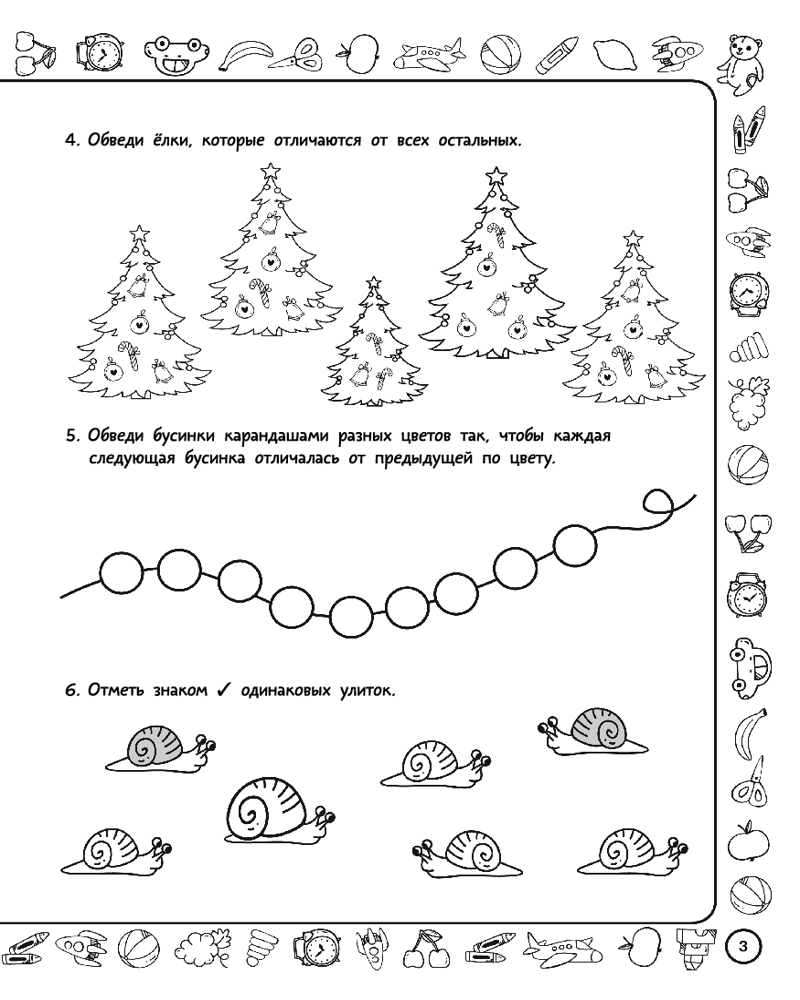 4. Обведи ёлки, которые отличаются от всех остальных.

5. Обведи бусинки карандашами разных цветов так, чтобы каждая следующая бусинка отличалась от предыдущей по цвету.

6. Отметь знаком ✓ одинаковых улиток.

3