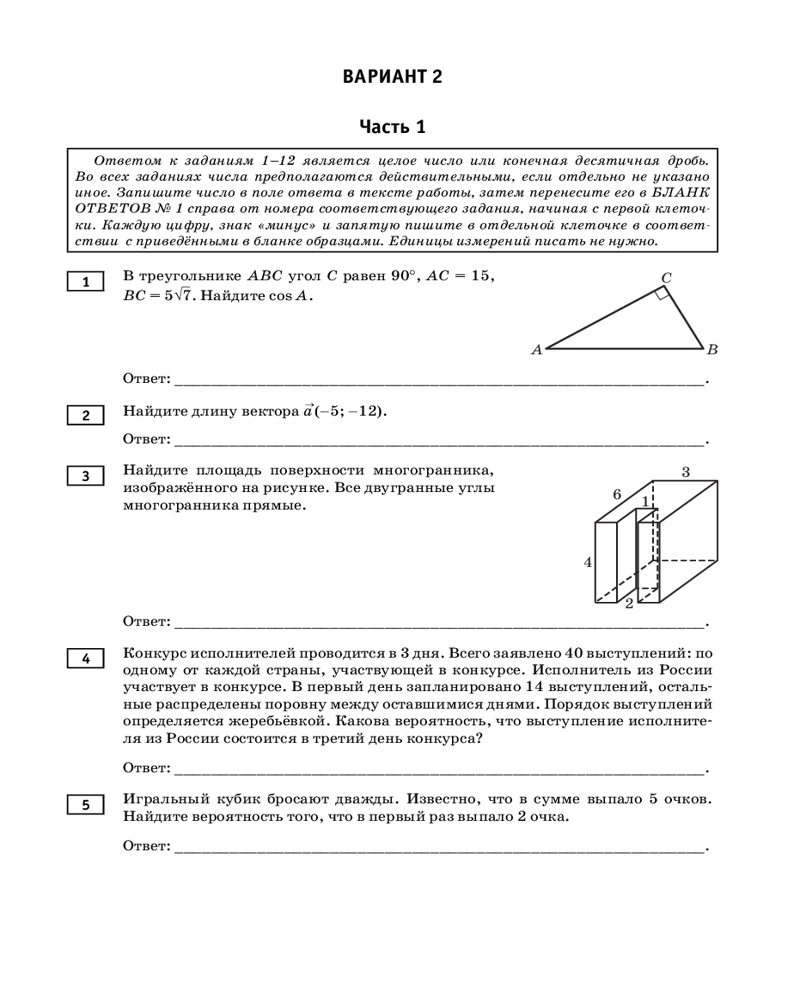 ВАРИАНТ 2

Часть 1

Ответом к заданиям 1–12 является целое число или конечная десятичная дробь. Во всех заданиях числа предполагаются действительными, если отдельно не указано иное. Запишите число в поле ответа в тексте работы, затем перенесите его в БЛАНК ОТВЕТОВ № 1 справа от номера соответствующего задания, начиная с первой клеточки. Каждую цифру, знак «минус» и запятую пишите в отдельной клеточке в соответствии с приведёнными в бланке образцами. Единицы измерений писать не нужно.

1

В треугольнике $ABC$ угол $C$ равен $90°$, $AC = 15$, $BC = 5\sqrt{7}$. Найдите $\cos A$.

C

A

B

Ответ: ___.

2

Найдите длину вектора $\vec{a}(-5; -12)$.

Ответ: ___.

3

Найдите площадь поверхности многогранника, изображённого на рисунке. Все двугранные углы многогранника прямые.

3
6
1
4
2

Ответ: ___.

4

Конкурс исполнителей проводится в 3 дня. Всего заявлено 40 выступлений: по одному от каждой страны, участвующей в конкурсе. Исполнитель из России участвует в конкурсе. В первый день запланировано 14 выступлений, остальные распределены поровну между оставшимися днями. Порядок выступлений определяется жеребьёвкой. Какова вероятность, что выступление исполнителя из России состоится в третий день конкурса?

Ответ: ___.

5

Игральный кубик бросают дважды. Известно, что в сумме выпало 5 очков. Найдите вероятность того, что в первый раз выпало 2 очка.

Ответ: ___.