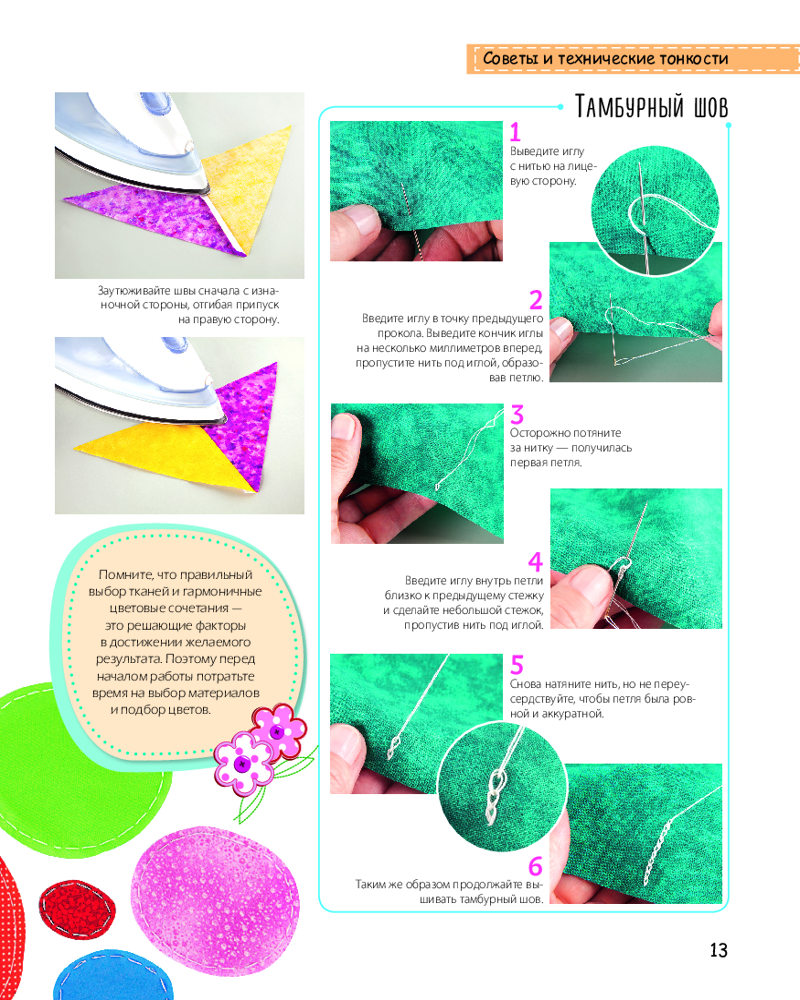 Советы и технические тонкости

Заутюживайте швы сначала с изнаночной стороны, отгибая припуск на правую сторону.

Помните, что правильный выбор тканей и гармоничные цветовые сочетания — это решающие факторы в достижении желаемого результата. Поэтому перед началом работы потратьте время на выбор материалов и подбор цветов.

Тамбурный шов

1
Выведите иглу с нитью на лицевую сторону.

2
Введите иглу в точку предыдущего прокола. Выведите кончик иглы на несколько миллиметров вперед, пропустите нить под иглой, образовав петлю.

3
Осторожно потяните за нитку — получилась первая петля.

4
Введите иглу внутрь петли близко к предыдущему стежку и сделайте небольшой стежок, пропустив нить под иглой.

5
Снова натяните нить, но не переусердствуйте, чтобы петля была ровной и аккуратной.

6
Таким же образом продолжайте вышивать тамбурный шов.

13