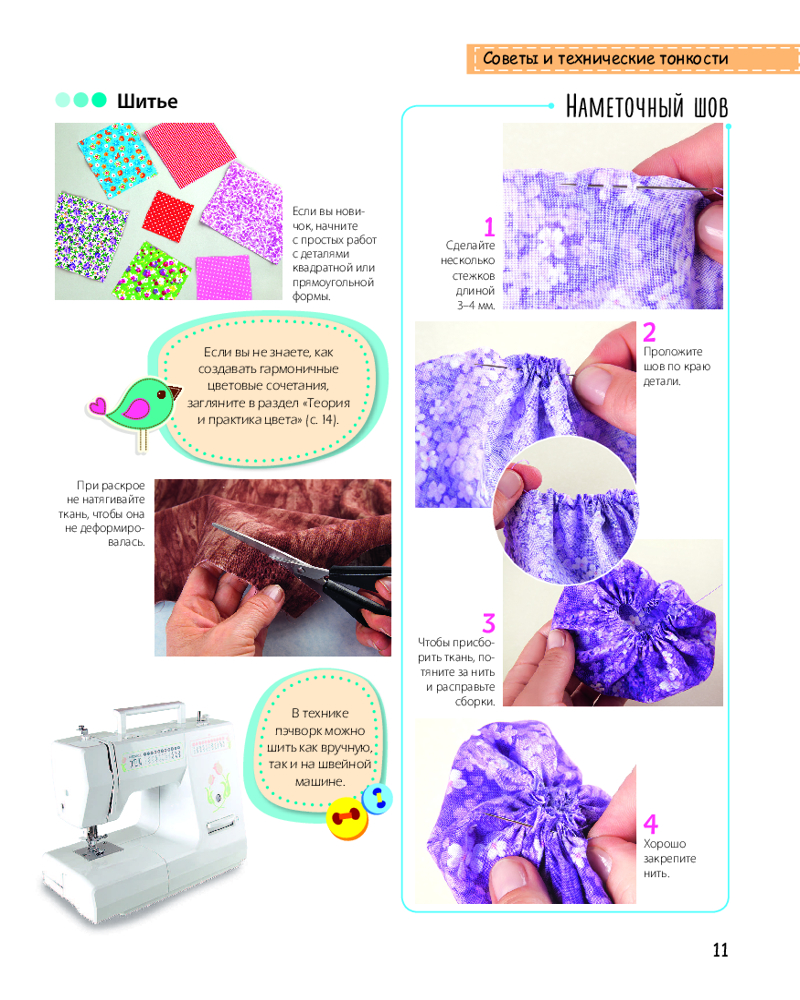 Советы и технические тонкости

Шитье

Если вы новичок, начните с простых работ с деталями квадратной или прямоугольной формы.

Если вы не знаете, как создавать гармоничные цветовые сочетания, загляните в раздел «Теория и практика цвета» (с. 14).

При раскрое не натягивайте ткань, чтобы она не деформировалась.

В технике пэчворк можно шить как вручную, так и на швейной машине.

Наметочный шов

1
Сделайте несколько стежков длиной 3–4 мм.

2
Проложите шов по краю детали.

3
Чтобы присборить ткань, потяните за нить и расправьте сборки.

4
Хорошо закрепите нить.

11