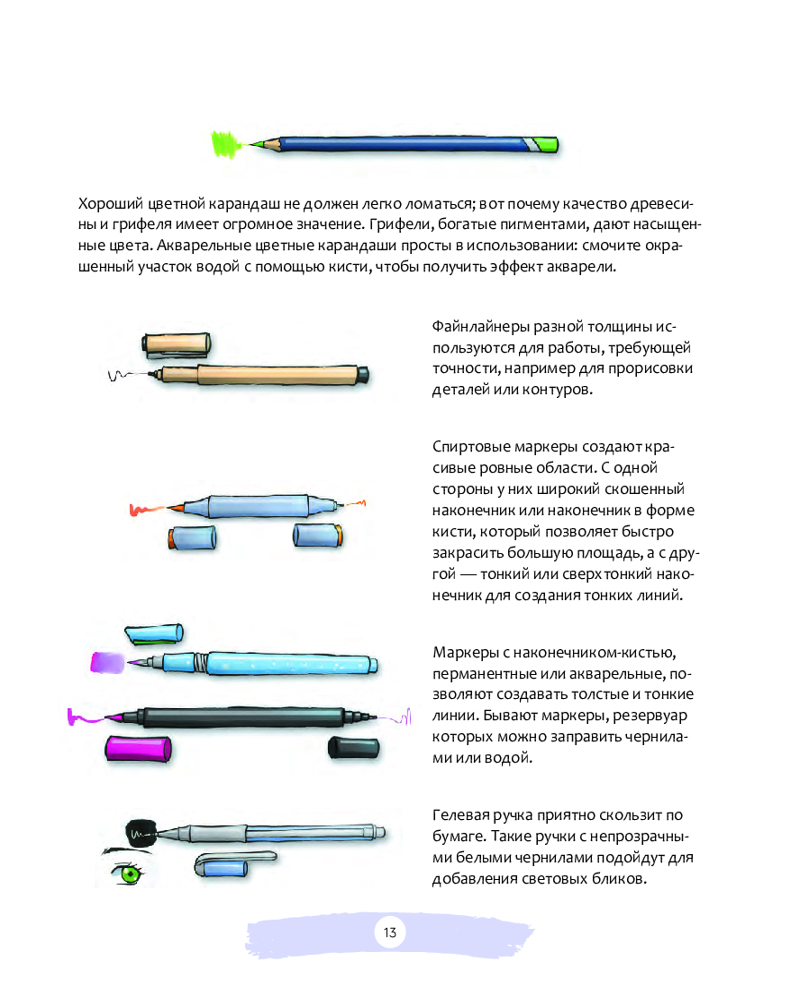 Хороший цветной карандаш не должен легко ломаться; вот почему качество древесины и грифеля имеет огромное значение. Грифели, богатые пигментами, дают насыщенные цвета. Акварельные цветные карандаши просты в использовании: смочите окрашенный участок водой с помощью кисти, чтобы получить эффект акварели.

Файнлайнеры разной толщины используются для работы, требующей точности, например для прорисовки деталей или контуров.

Спиртовые маркеры создают красивые ровные области. С одной стороны у них широкий скошенный наконечник или наконечник в форме кисти, который позволяет быстро закрасить большую площадь, а с другой — тонкий или сверхтонкий наконечник для создания тонких линий.

Маркеры с наконечником-кистью, перманентные или акварельные, позволяют создавать толстые и тонкие линии. Бывают маркеры, резервуар которых можно заправить чернилами или водой.

Гелевая ручка приятно скользит по бумаге. Такие ручки с непрозрачными белыми чернилами подойдут для добавления световых бликов.

13