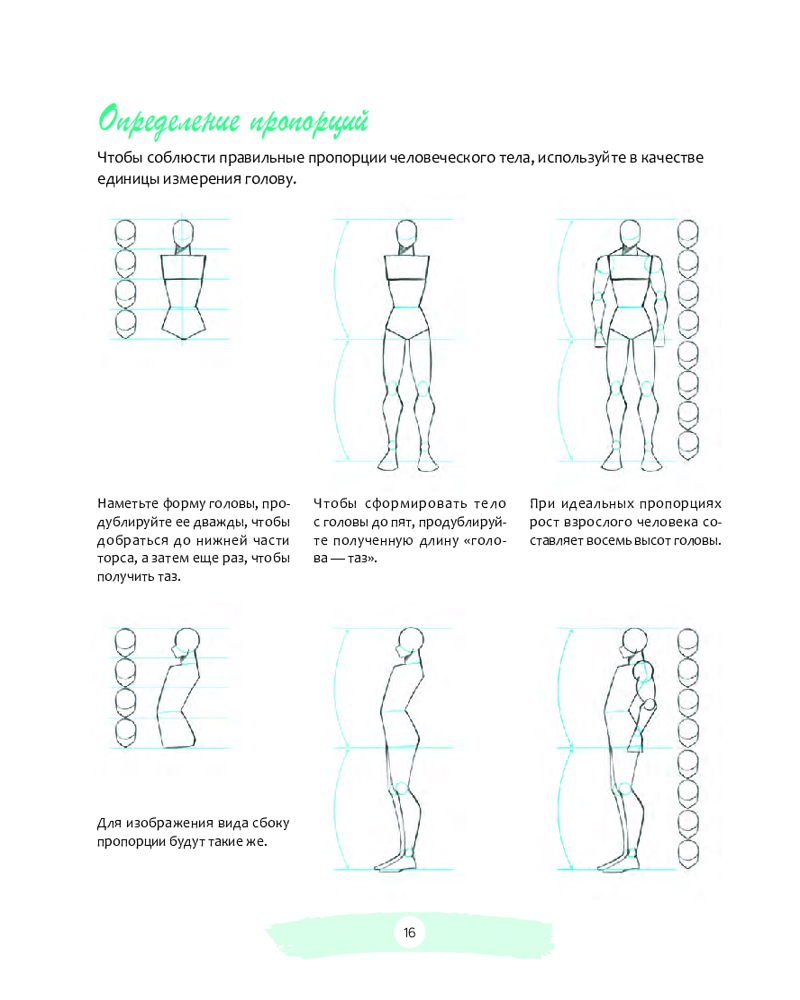 Определение пропорций

Чтобы соблюсти правильные пропорции человеческого тела, используйте в качестве единицы измерения голову.

Наметьте форму головы, продублируйте ее дважды, чтобы добраться до нижней части торса, а затем еще раз, чтобы получить таз.

Чтобы сформировать тело с головы до пят, продублируйте полученную длину «голова — таз».

При идеальных пропорциях рост взрослого человека составляет восемь высот головы.

Для изображения вида сбоку пропорции будут такие же.

16