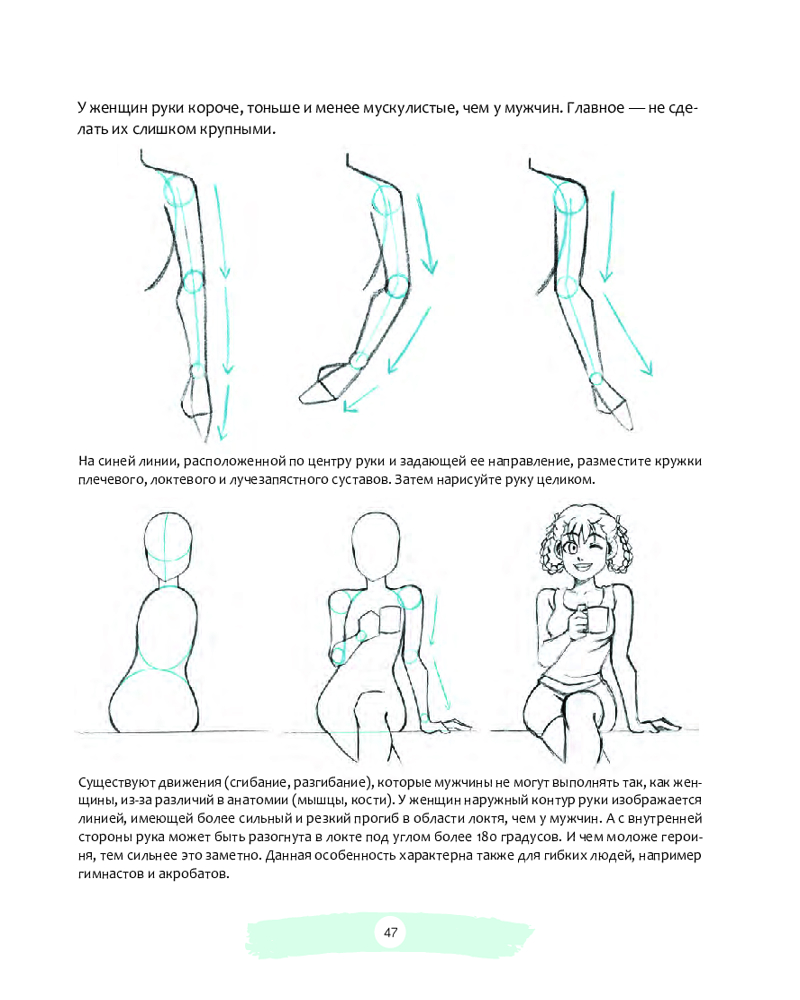 У женщин руки короче, тоньше и менее мускулистые, чем у мужчин. Главное — не сделать их слишком крупными.

На синей линии, расположенной по центру руки и задающей ее направление, разместите кружки плечевого, локтевого и лучезапястного суставов. Затем нарисуйте руку целиком.

Существуют движения (сгибание, разгибание), которые мужчины не могут выполнять так, как женщины, из-за различий в анатомии (мышцы, кости). У женщин наружный контур руки изображается линией, имеющей более сильный и резкий прогиб в области локтя, чем у мужчин. А с внутренней стороны рука может быть разогнута в локте под углом более 180 градусов. И чем моложе героиня, тем сильнее это заметно. Данная особенность характерна также для гибких людей, например гимнастов и акробатов.

47