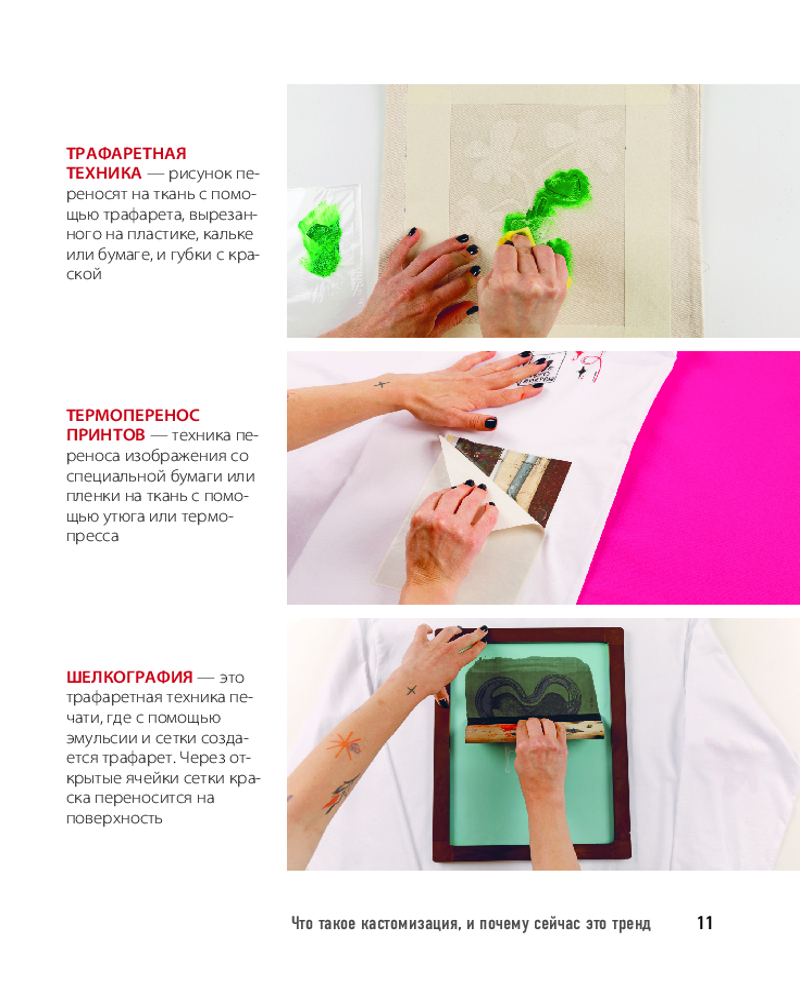 ТРАФАРЕТНАЯ ТЕХНИКА — рисунок переносят на ткань с помощью трафарета, вырезанного на пластике, кальке или бумаге, и губки с краской

ТЕРМОПЕРЕНОС ПРИНТОВ — техника переноса изображения со специальной бумаги или пленки на ткань с помощью утюга или термопресса

ШЕЛКОГРАФИЯ — это трафаретная техника печати, где с помощью эмульсии и сетки создается трафарет. Через открытые ячейки сетки краска переносится на поверхность

Что такое кастомизация, и почему сейчас это тренд 11