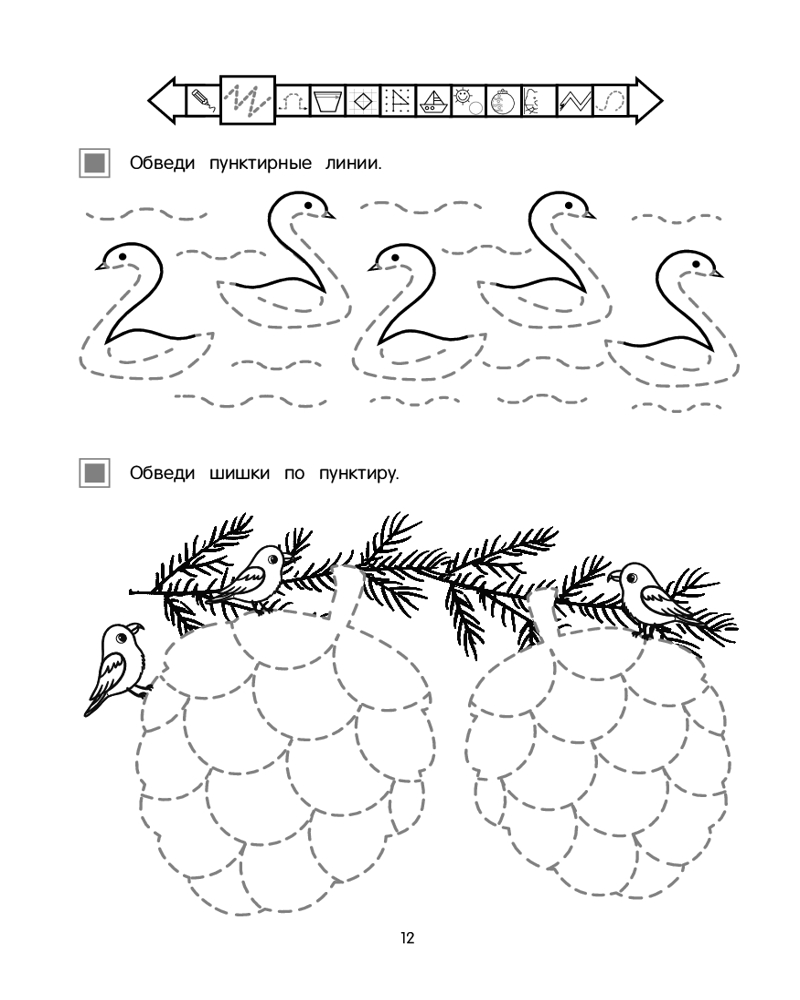 Обведи пунктирные линии.

Обведи шишки по пунктиру.

12