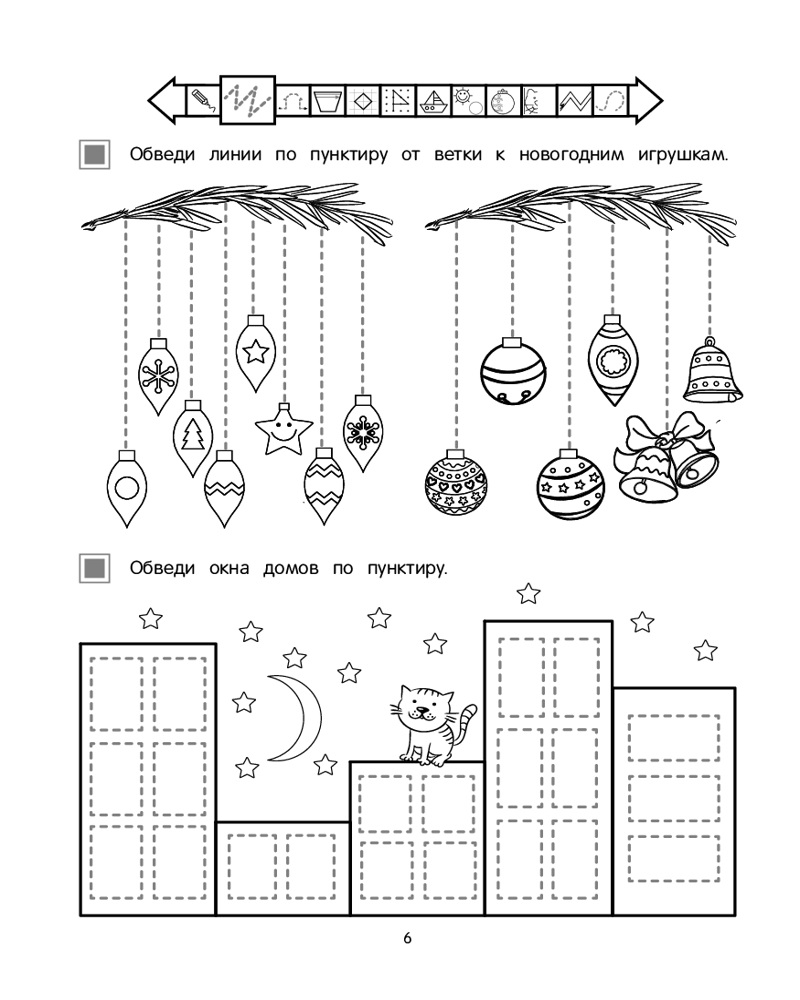 Обведи линии по пунктиру от ветки к новогодним игрушкам.

Обведи окна домов по пунктиру.

6