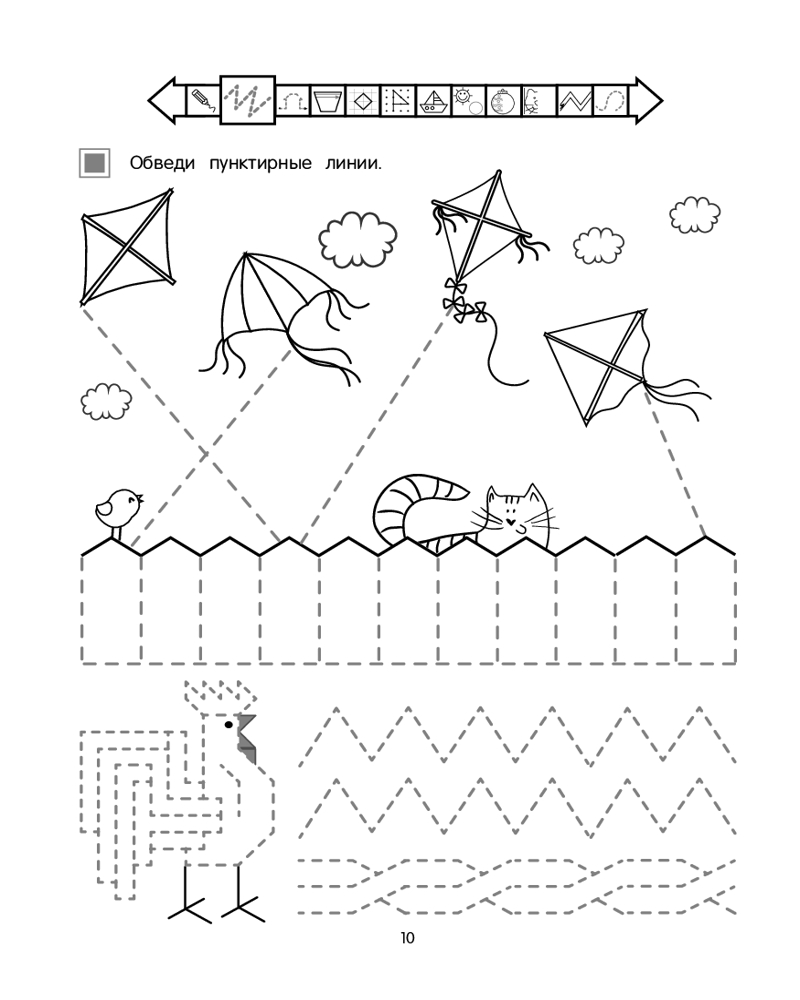 Обведи пунктирные линии.

10