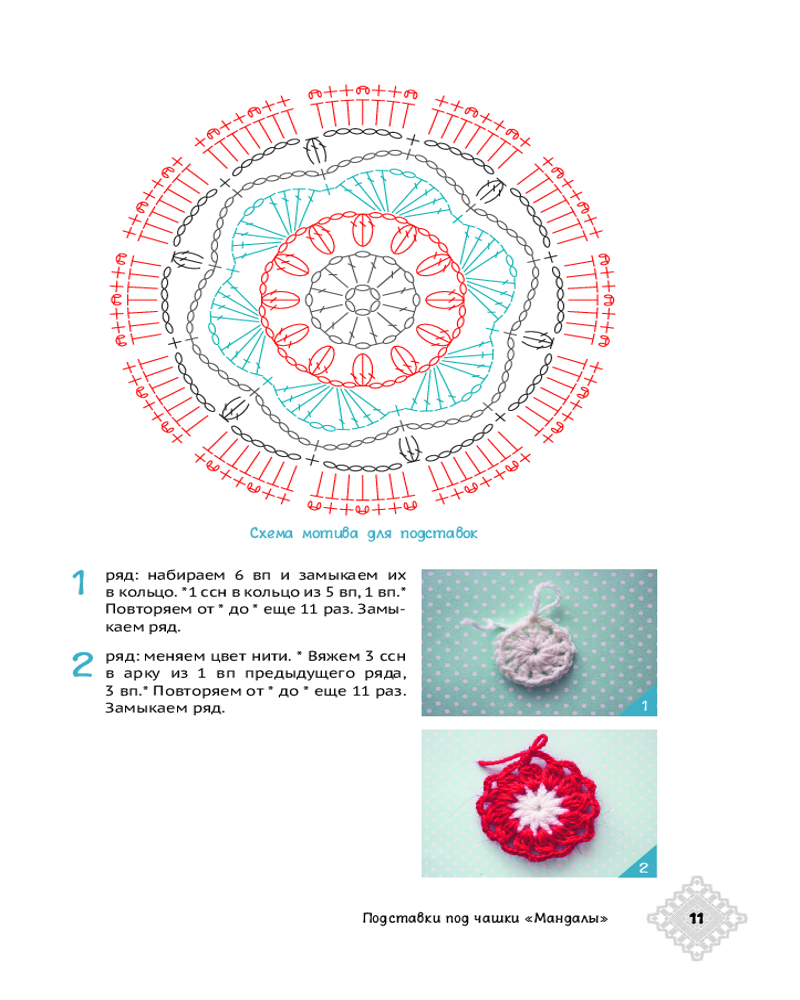 Схема мотива для подставок

1 ряд: набираем 6 вп и замыкаем их в кольцо. *1 ссн в кольцо из 5 вп, 1 вп.* Повторяем от * до * еще 11 раз. Замыкаем ряд.

2 ряд: меняем цвет нити. * Вяжем 3 ссн в арку из 1 вп предыдущего ряда, 3 вп.* Повторяем от * до * еще 11 раз. Замыкаем ряд.

1

2

Подставки под чашки «Мандалы»

11