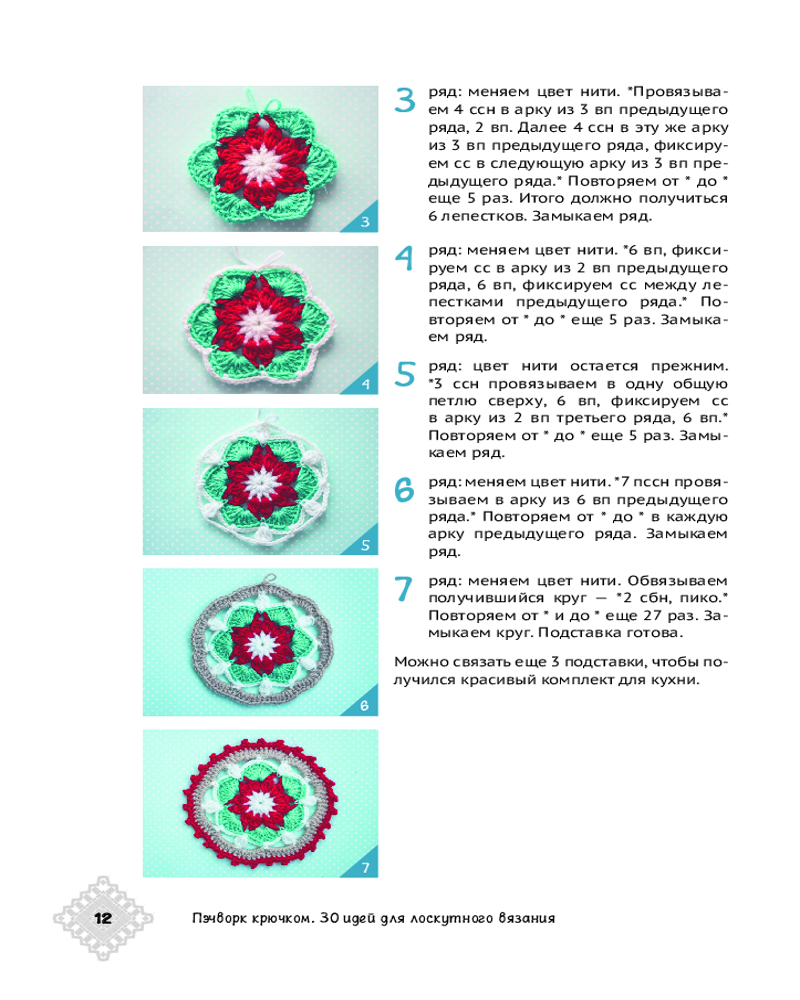 3

4

5

6

7

3 ряд: меняем цвет нити. *Провязываем 4 ссн в арку из 3 вп предыдущего ряда, 2 вп. Далее 4 ссн в эту же арку из 3 вп предыдущего ряда, фиксируем сс в следующую арку из 3 вп предыдущего ряда.* Повторяем от * до * еще 5 раз. Итого должно получиться 6 лепестков. Замыкаем ряд.

4 ряд: меняем цвет нити. *6 вп, фиксируем сс в арку из 2 вп предыдущего ряда, 6 вп, фиксируем сс между лепестками предыдущего ряда.* Повторяем от * до * еще 5 раз. Замыкаем ряд.

5 ряд: цвет нити остается прежним. *3 ссн провязываем в одну общую петлю сверху, 6 вп, фиксируем сс в арку из 2 вп третьего ряда, 6 вп.* Повторяем от * до * еще 5 раз. Замыкаем ряд.

6 ряд: меняем цвет нити. *7 пссн провязываем в арку из 6 вп предыдущего ряда.* Повторяем от * до * в каждую арку предыдущего ряда. Замыкаем ряд.

7 ряд: меняем цвет нити. Обвязываем получившийся круг — *2 сбн, пико.* Повторяем от * и до * еще 27 раз. Замыкаем круг. Подставка готова.

Можно связать еще 3 подставки, чтобы получился красивый комплект для кухни.

12 Пэчворк крючком. 30 идей для лоскутного вязания