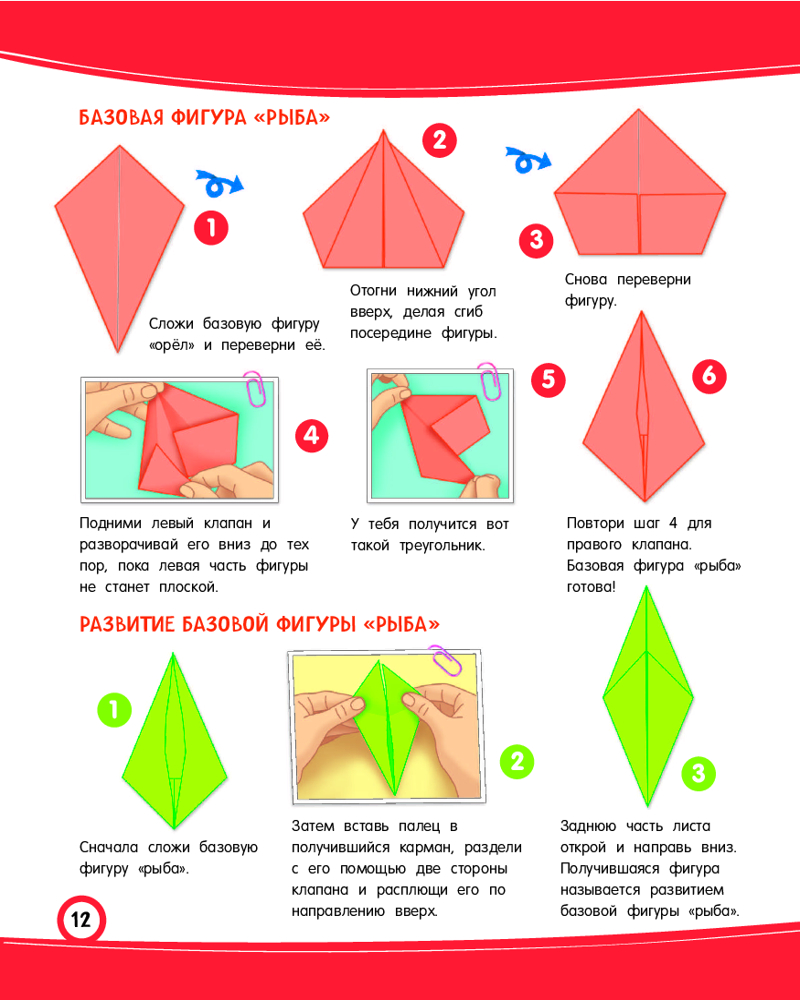 БАЗОВАЯ ФИГУРА «РЫБА»

1

Сложи базовую фигуру «орёл» и переверни её.

2

Отогни нижний угол вверх, делая сгиб посередине фигуры.

3

Снова переверни фигуру.

4

Подними левый клапан и разворачивай его вниз до тех пор, пока левая часть фигуры не станет плоской.

5

У тебя получится вот такой треугольник.

6

Повтори шаг 4 для правого клапана. Базовая фигура «рыба» готова!

РАЗВИТИЕ БАЗОВОЙ ФИГУРЫ «РЫБА»

1

Сначала сложи базовую фигуру «рыба».

2

Затем вставь палец в получившийся карман, раздели с его помощью две стороны клапана и расплющи его по направлению вверх.

3

Заднюю часть листа открой и направь вниз. Получившаяся фигура называется развитием базовой фигуры «рыба».

12